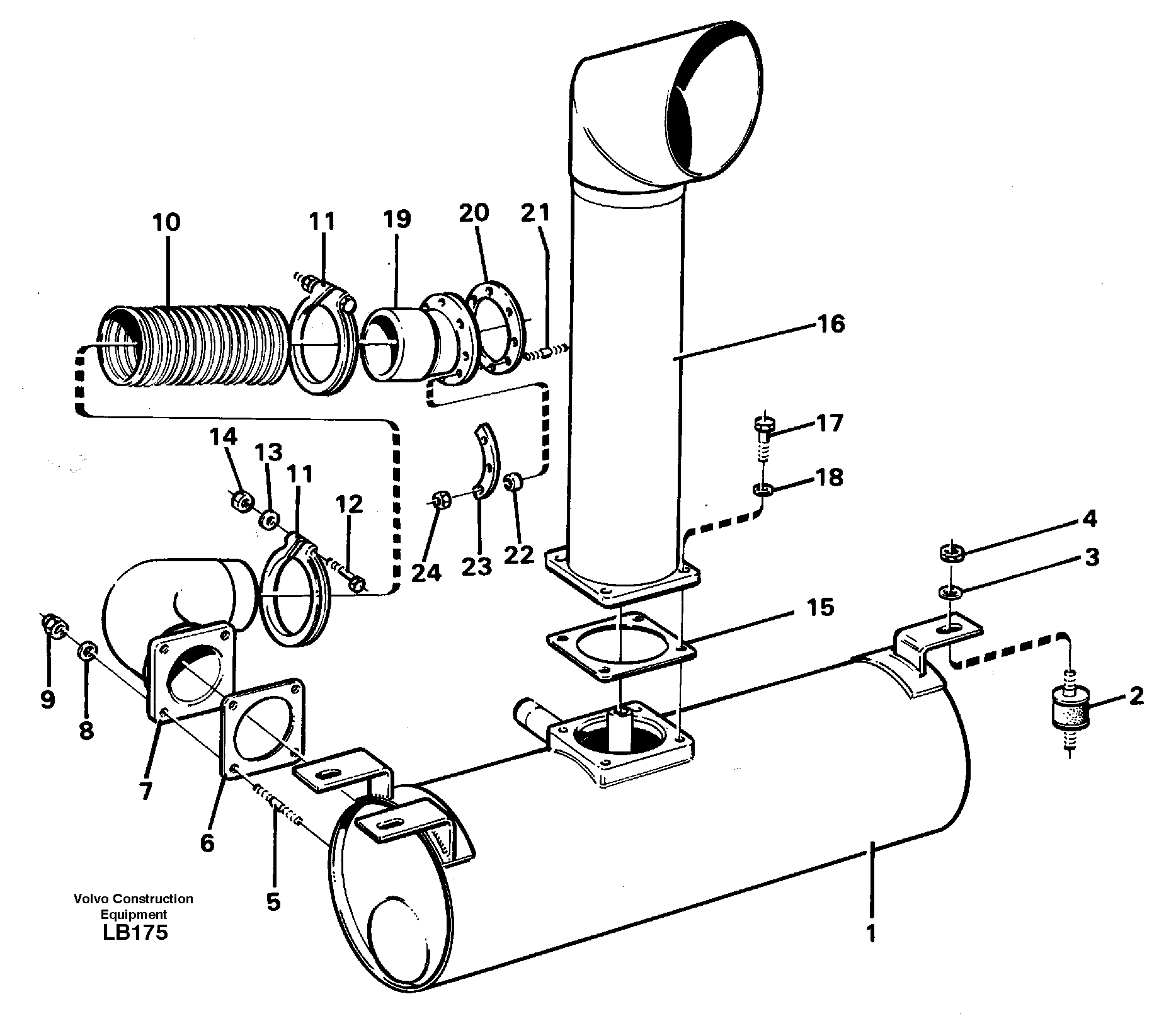 10
11
19
20
21
16
17
18
14
13
11
12
24
23
22
4
3
15
2
9
8
7
6
5
1
Volvo Construction Equipment
LB175