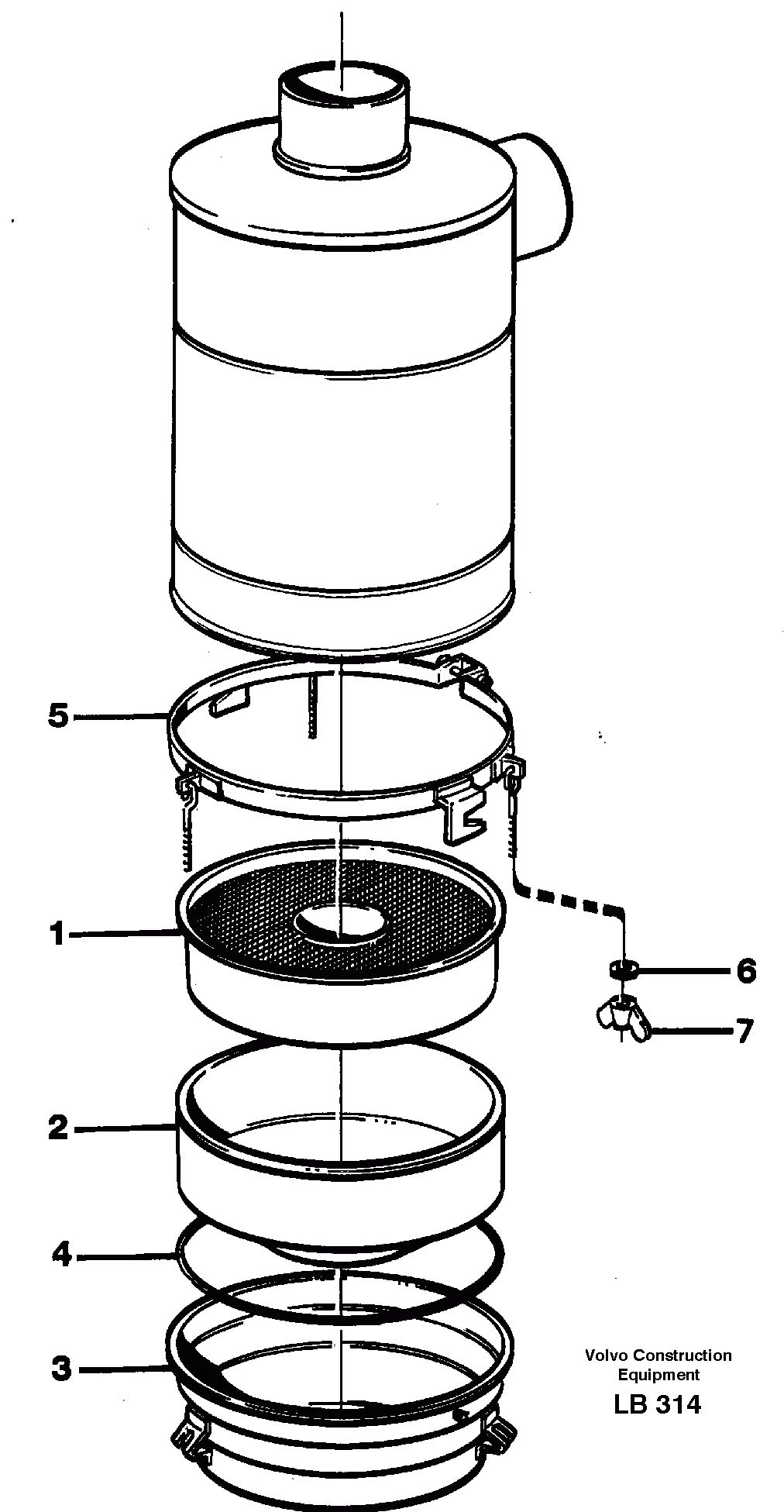 5

1

6

7

2

4

3

Volvo Construction Equipment

LB 314