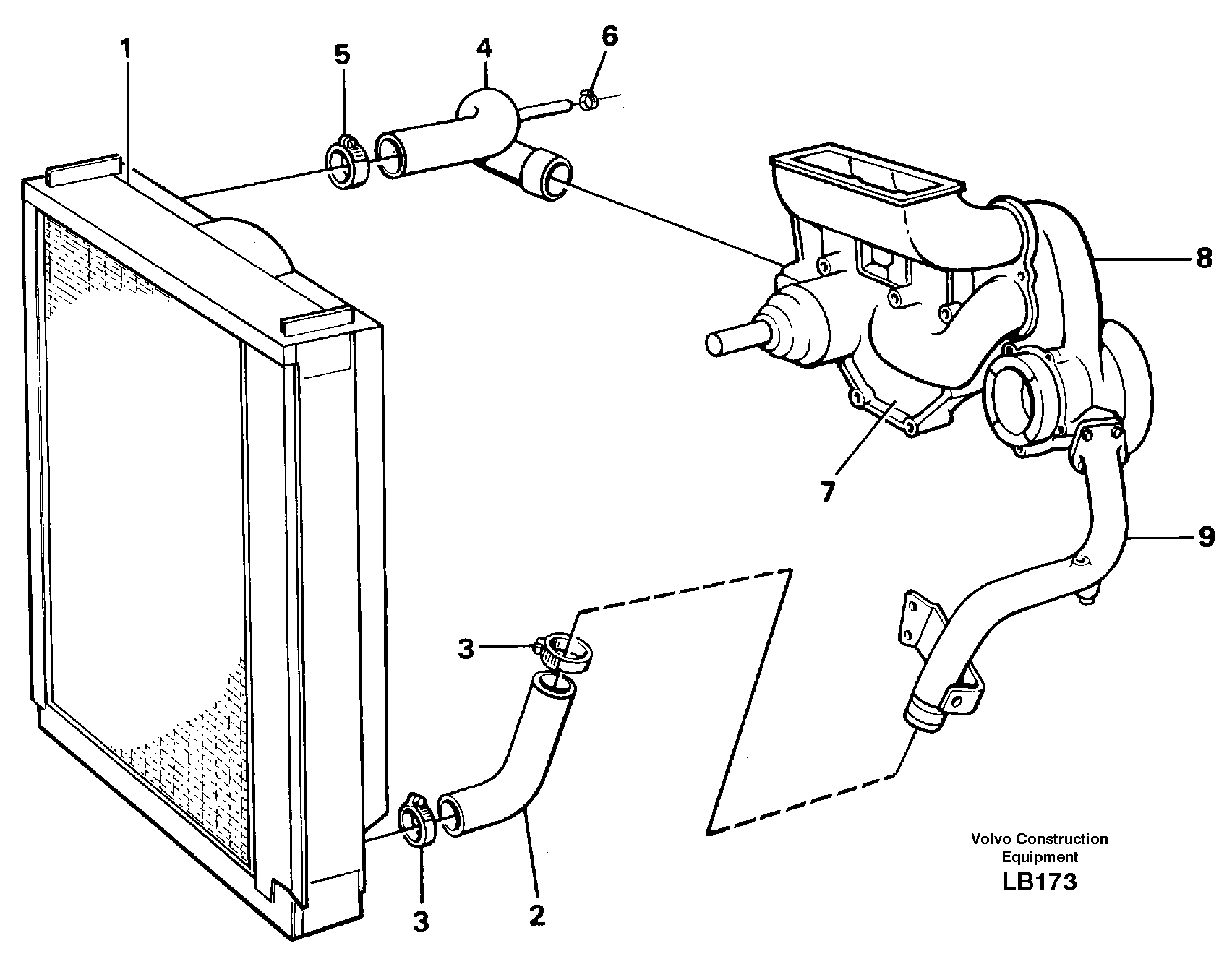 1
5
4
6
8
7
9
3
3
2
Volvo Construction Equipment
LB173