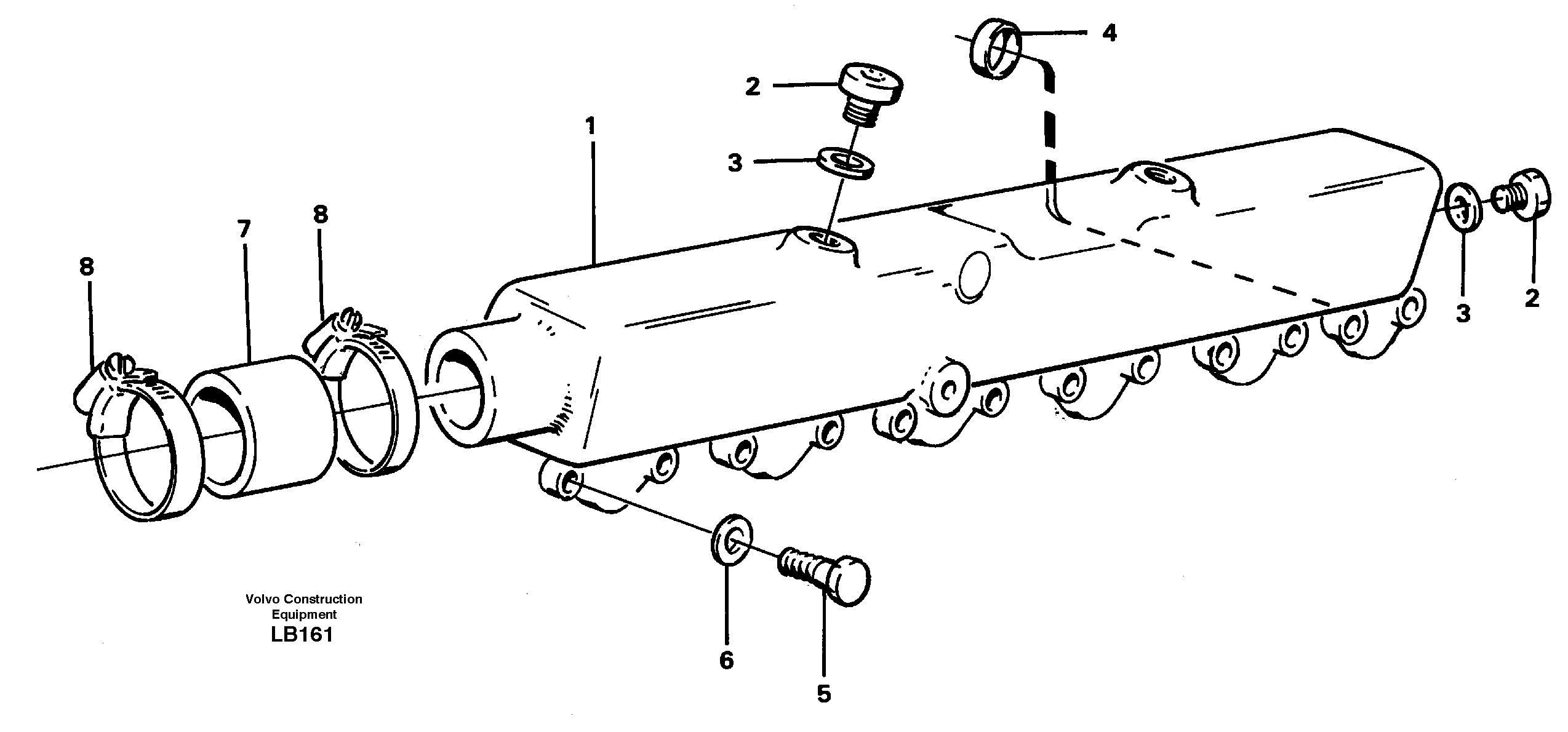 4
2
1
3
8
7
8
3
2
6
5
Volvo Construction Equipment
LB161