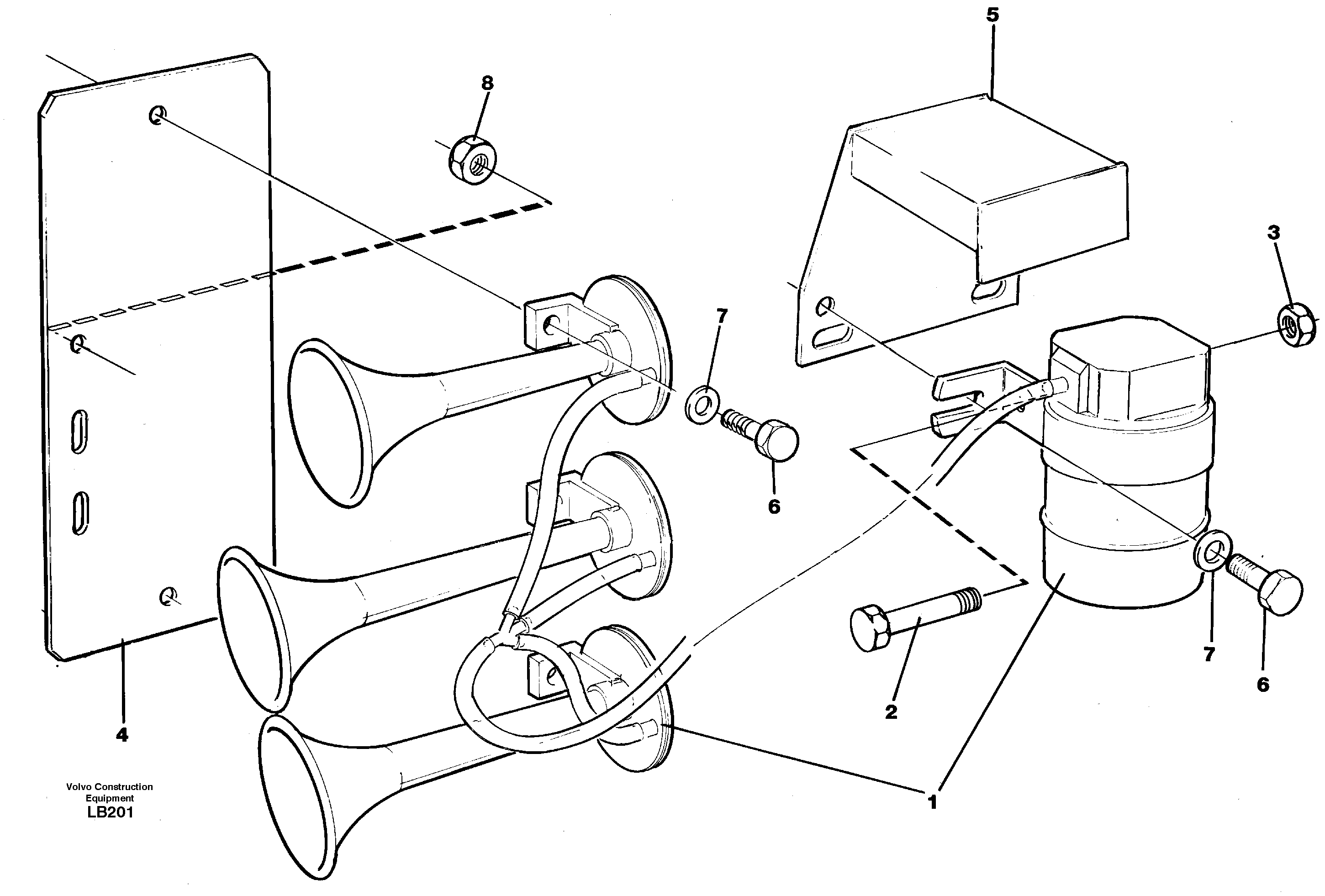 5

8

3

7

6

7

6

2

4

1

Volvo Construction Equipment
LB201