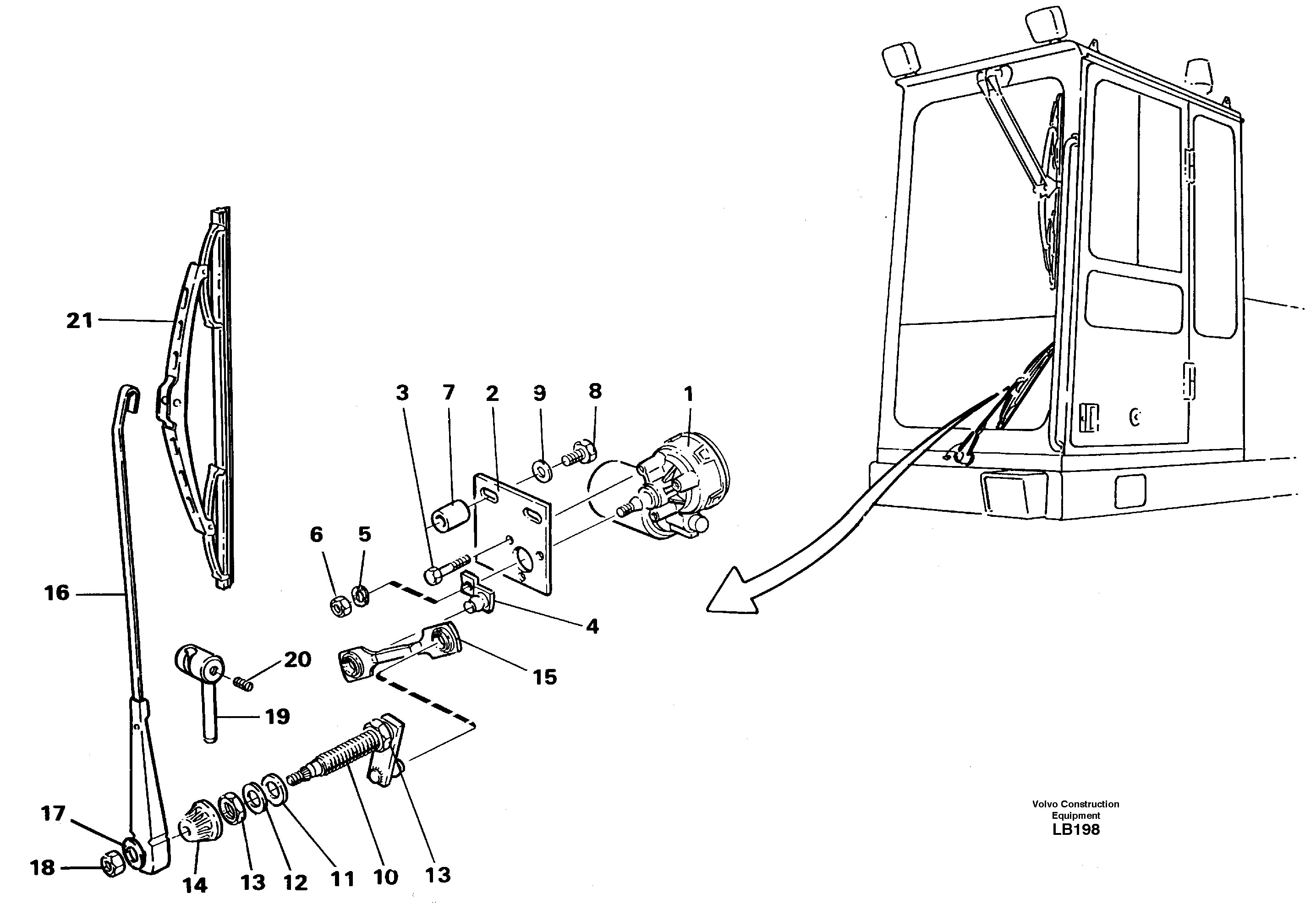 21
3
7
2
9
8
1
6
5
16
4
20
15
19
17
18
14
13
12
11
10
13

Volvo Construction Equipment
LB198