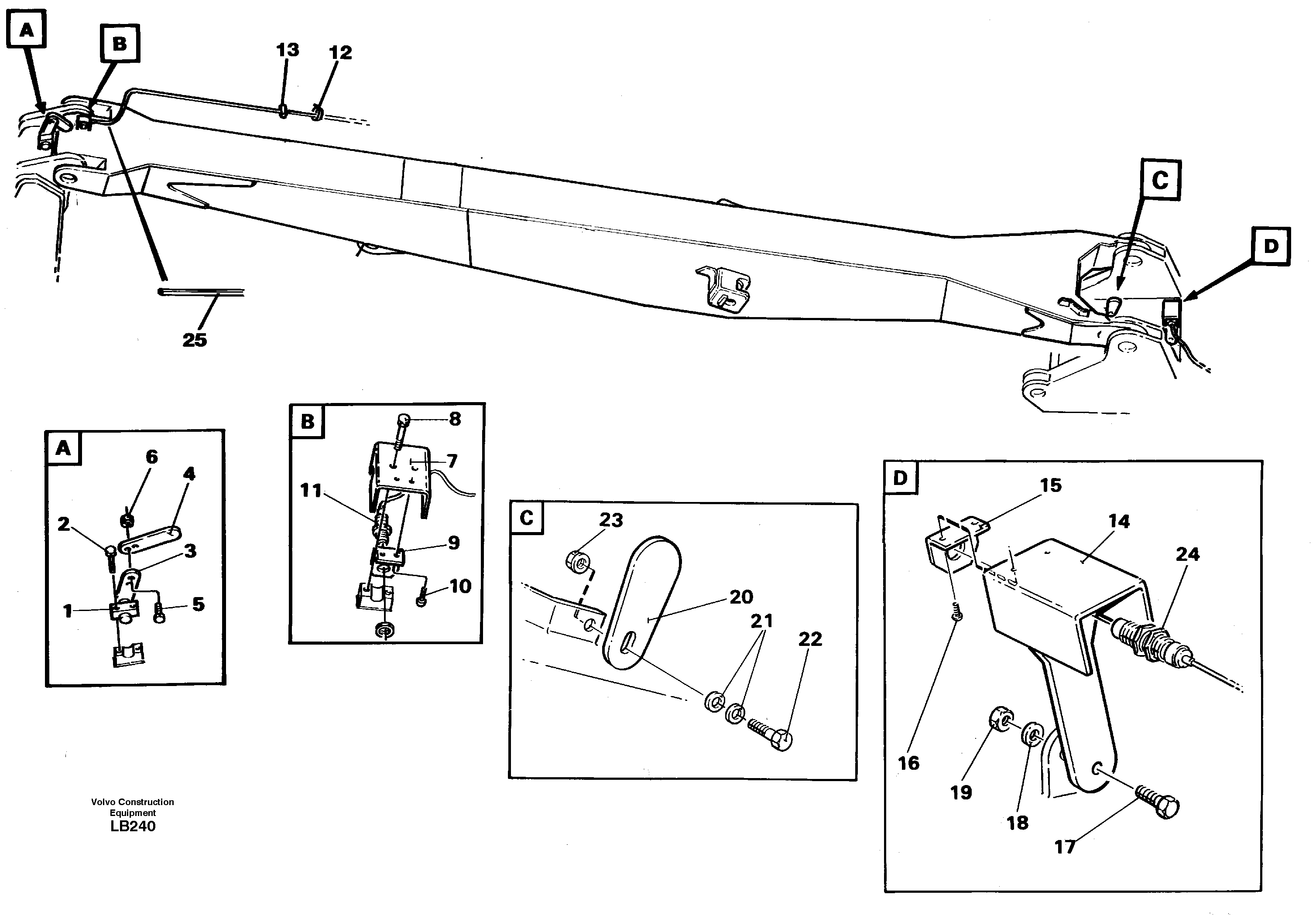 A
B
13
12
C
D
25

A
6
4
2
3
1
5

B
8
7
11
9
10

C
23
20
21
22

D
15
14
24
16
19
18
17

Volvo Construction Equipment
LB240