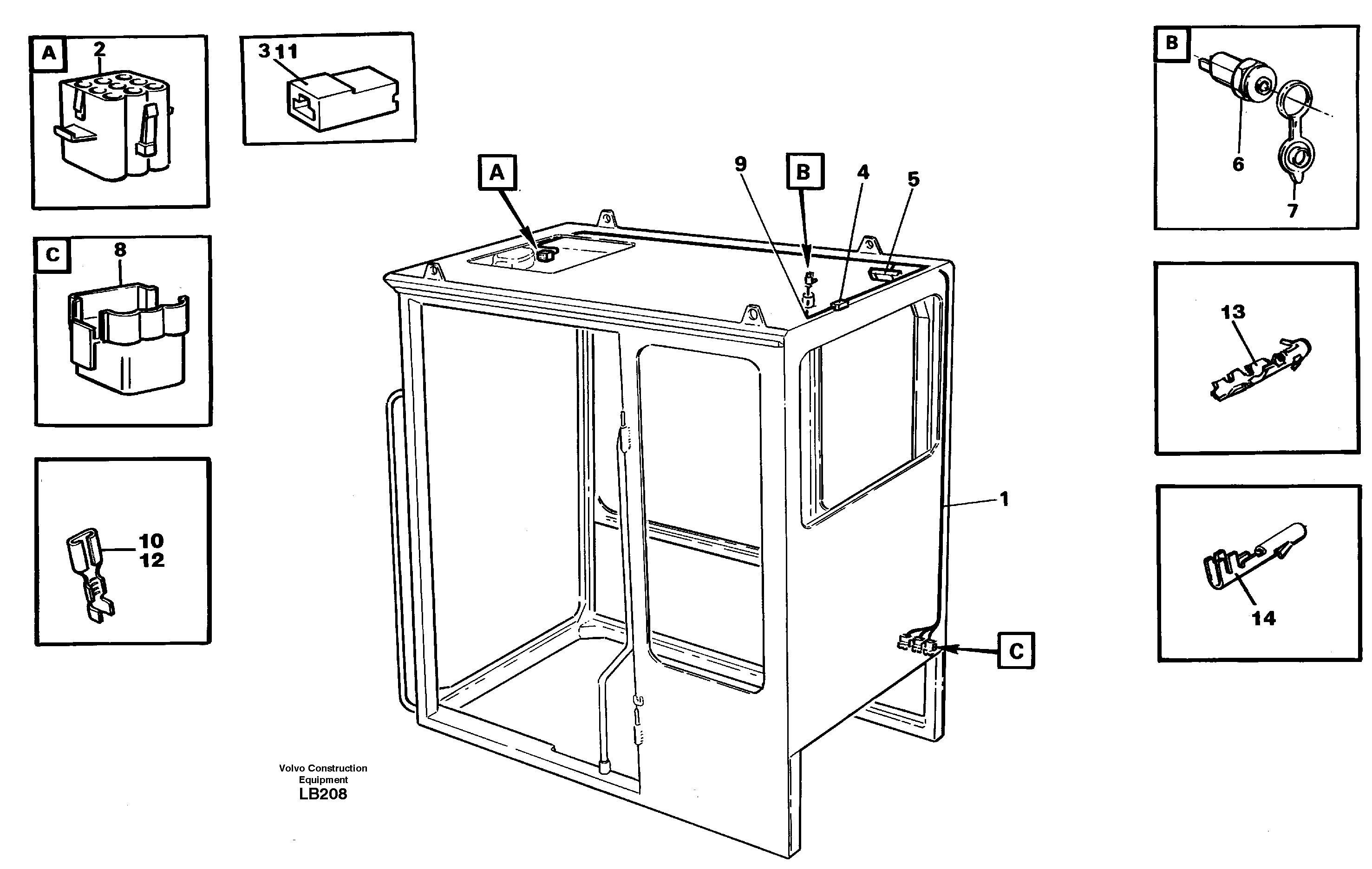 A
2

3 11

C
8

10
12

A

9

B

4

5

1

C

B

6

7

13

14

Volvo Construction
Equipment
LB208