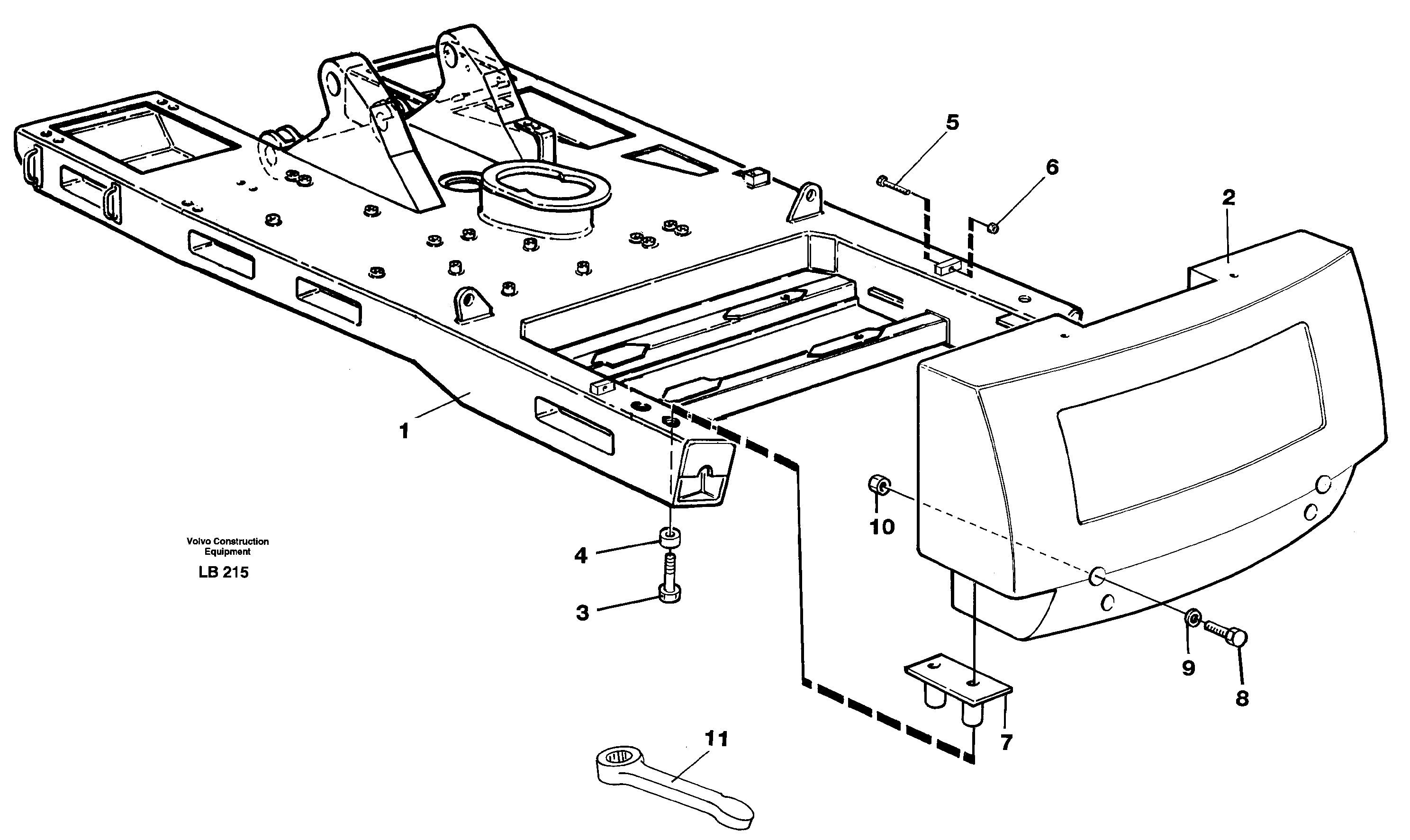 5
6
2
1
10
4
3
9
8
7
11

Volvo Construction Equipment
LB 215