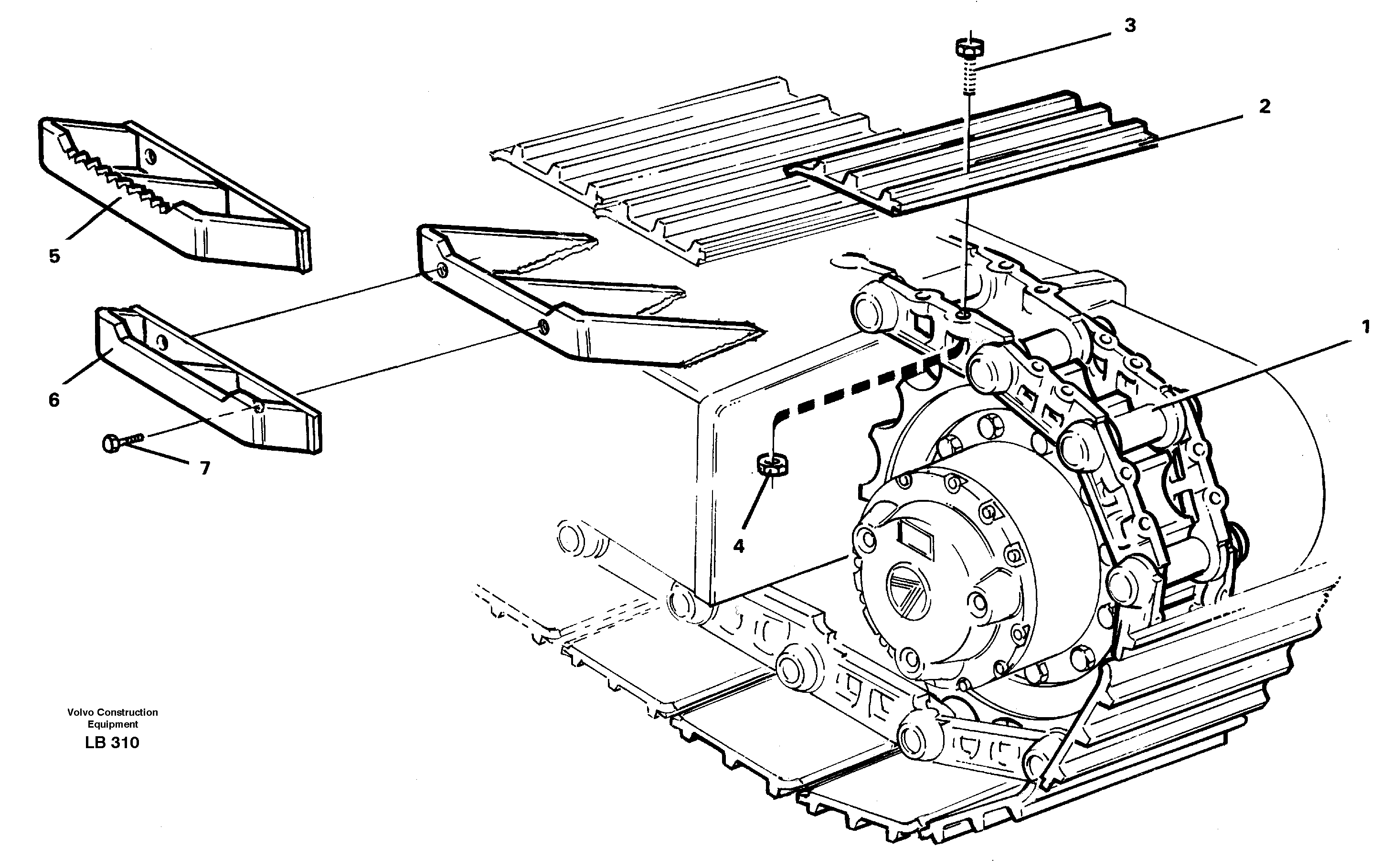 3

2

5

1

6

7

4

Volvo Construction Equipment
LB 310