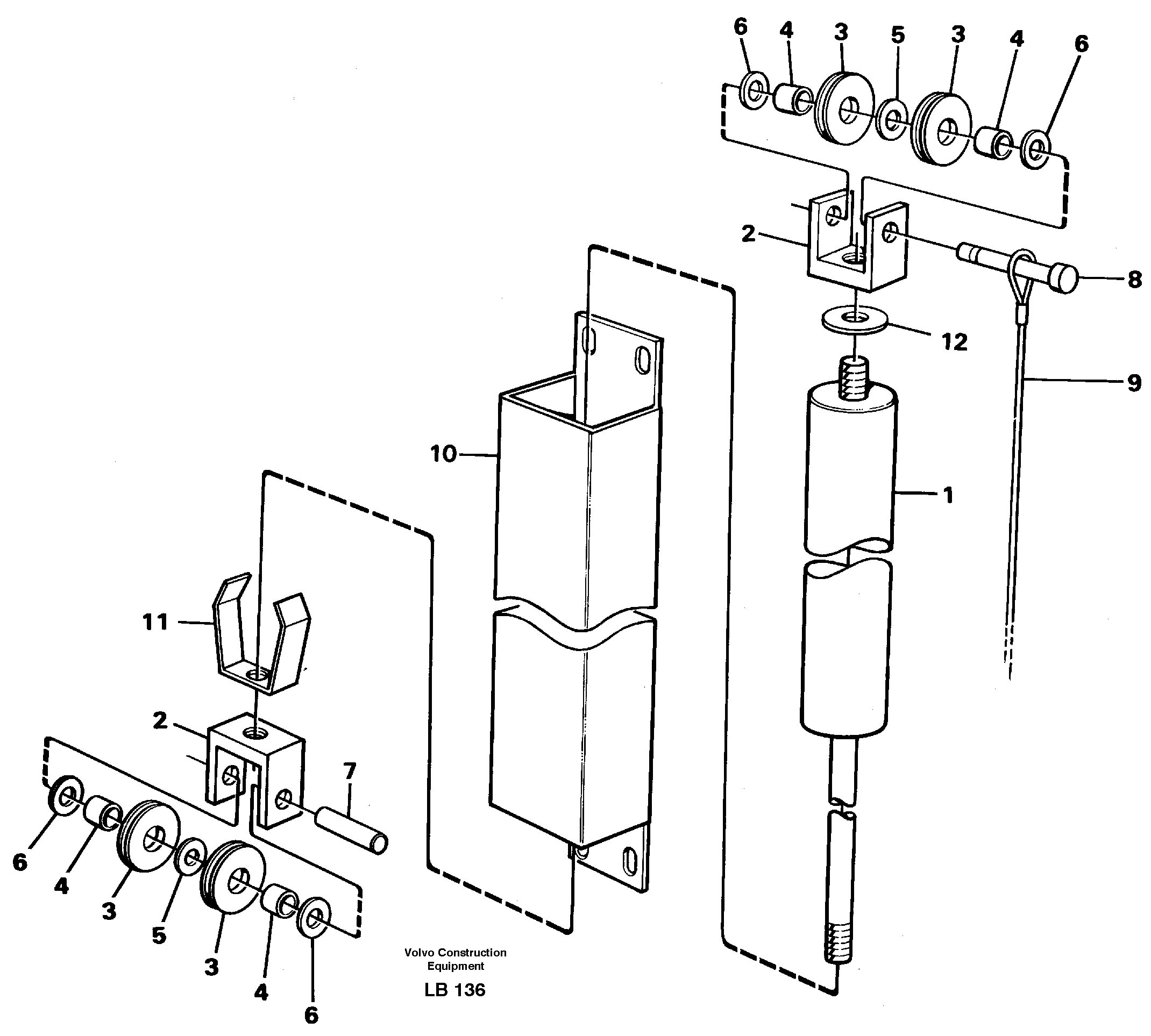 6 4 3 5 3 4 6

2

8

12

9

10

1

11

2

7

6 4 3 5 3 4 6

Volvo Construction Equipment

LB 136