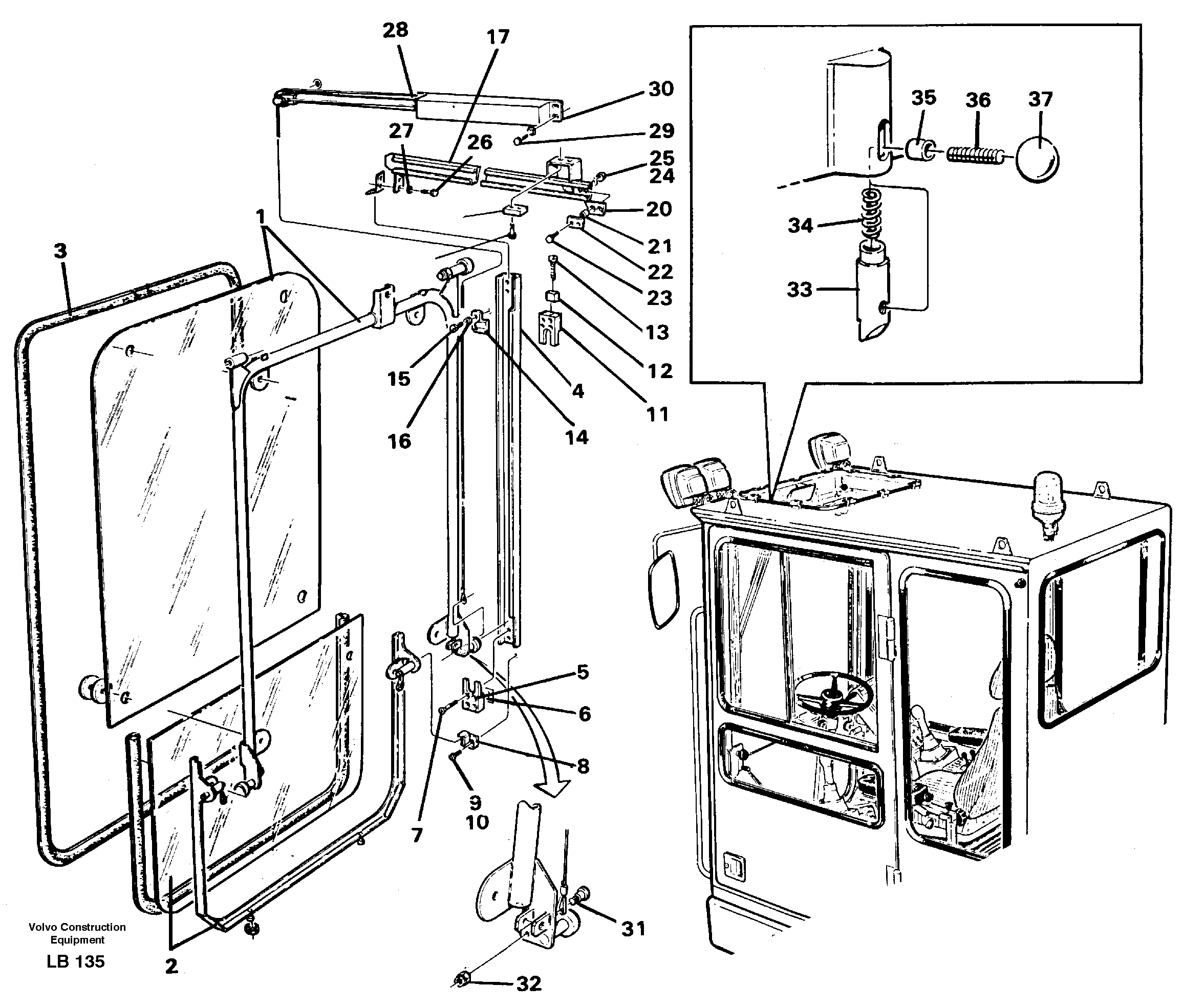 28
17
30
27
26
29
25
24
20
21
22
23
13
12
11
4
14
15
16
1
3
35
36
37
34
33
5
6
8
9
10
7
31
32
2
Volvo Construction Equipment
LB 135