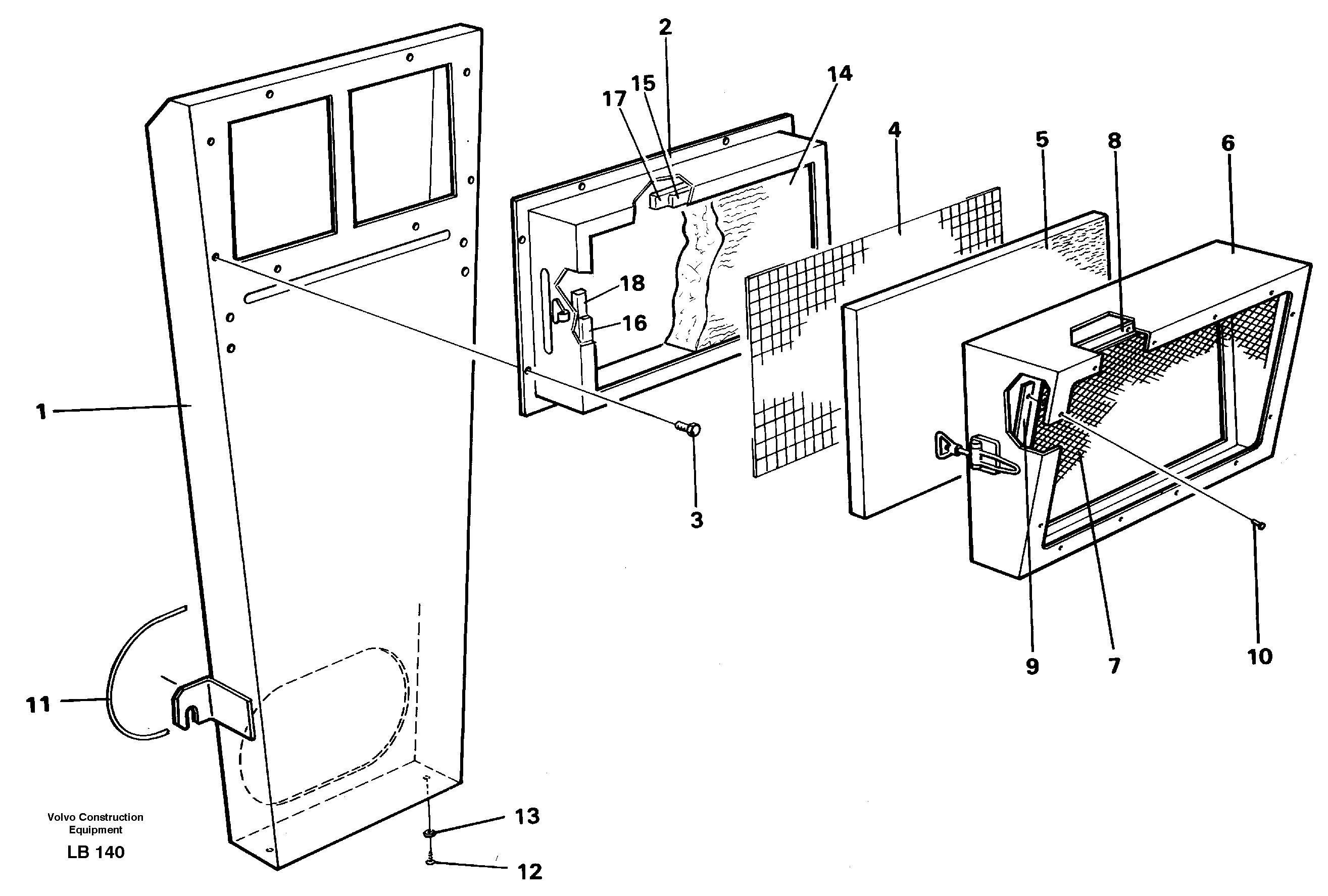 2
17 15
14
4
5
8
6
18
16
1
3
9
7
10
11
13
12
Volvo Construction Equipment
LB 140