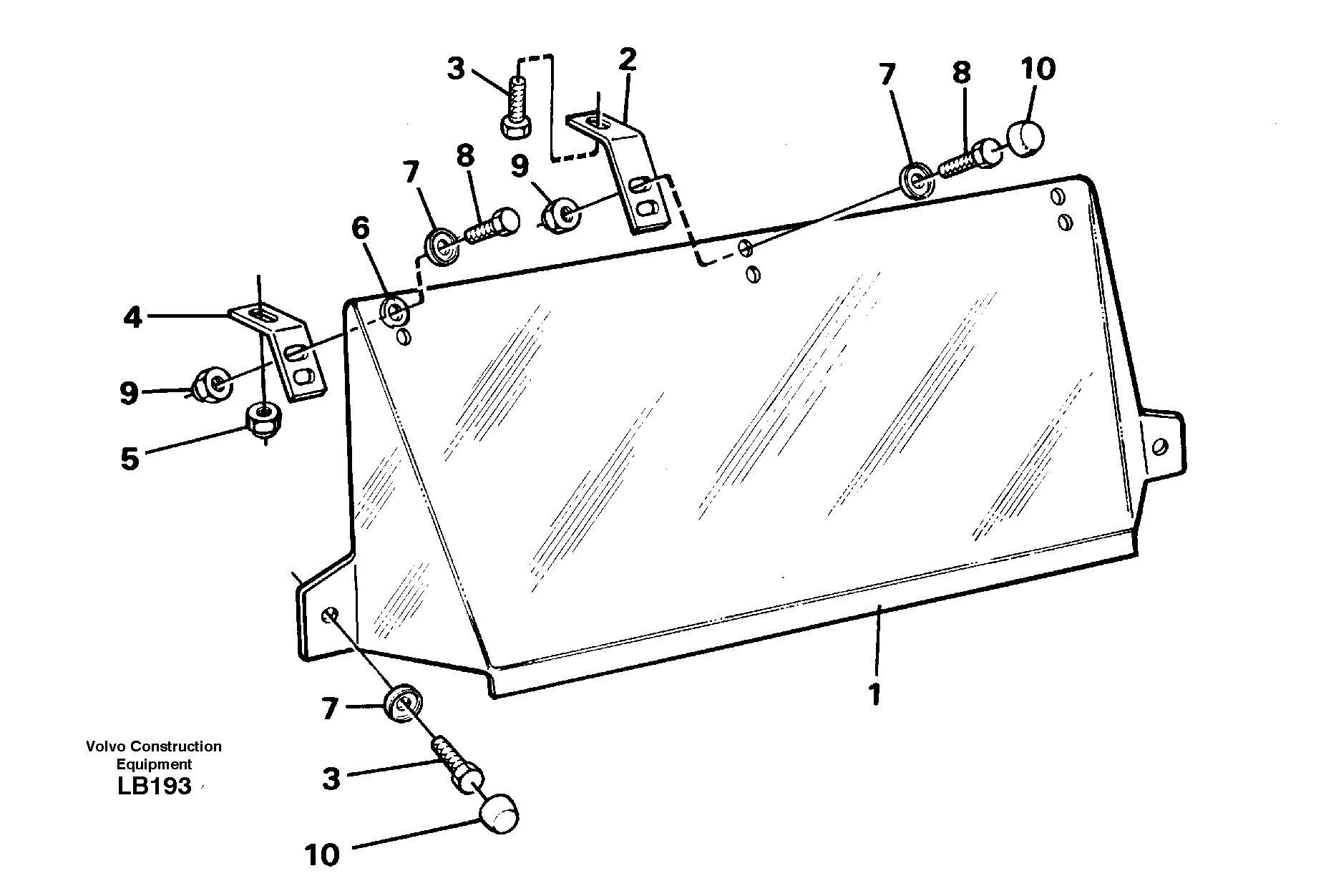 3
2
7
8
10
7
8
9
6
4
9
5
1
7
3
10

Volvo Construction Equipment
LB193