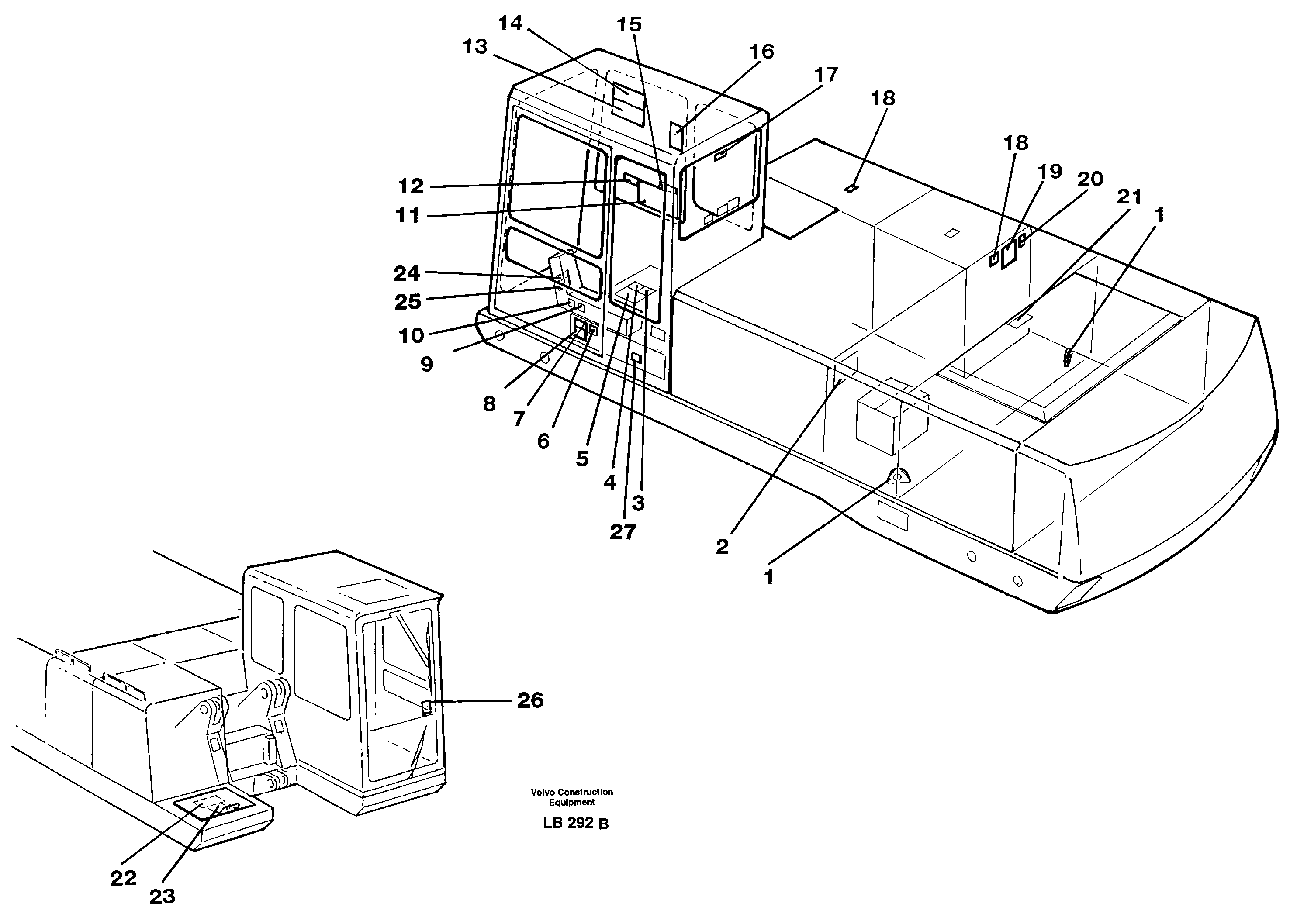 14
15
13
16
17
18
18
19
20
21
1
12
11
24
25
10
9
8
7
6
5
4
3
27
2
1
26
22
23

Volvo Construction Equipment

LB 292 B