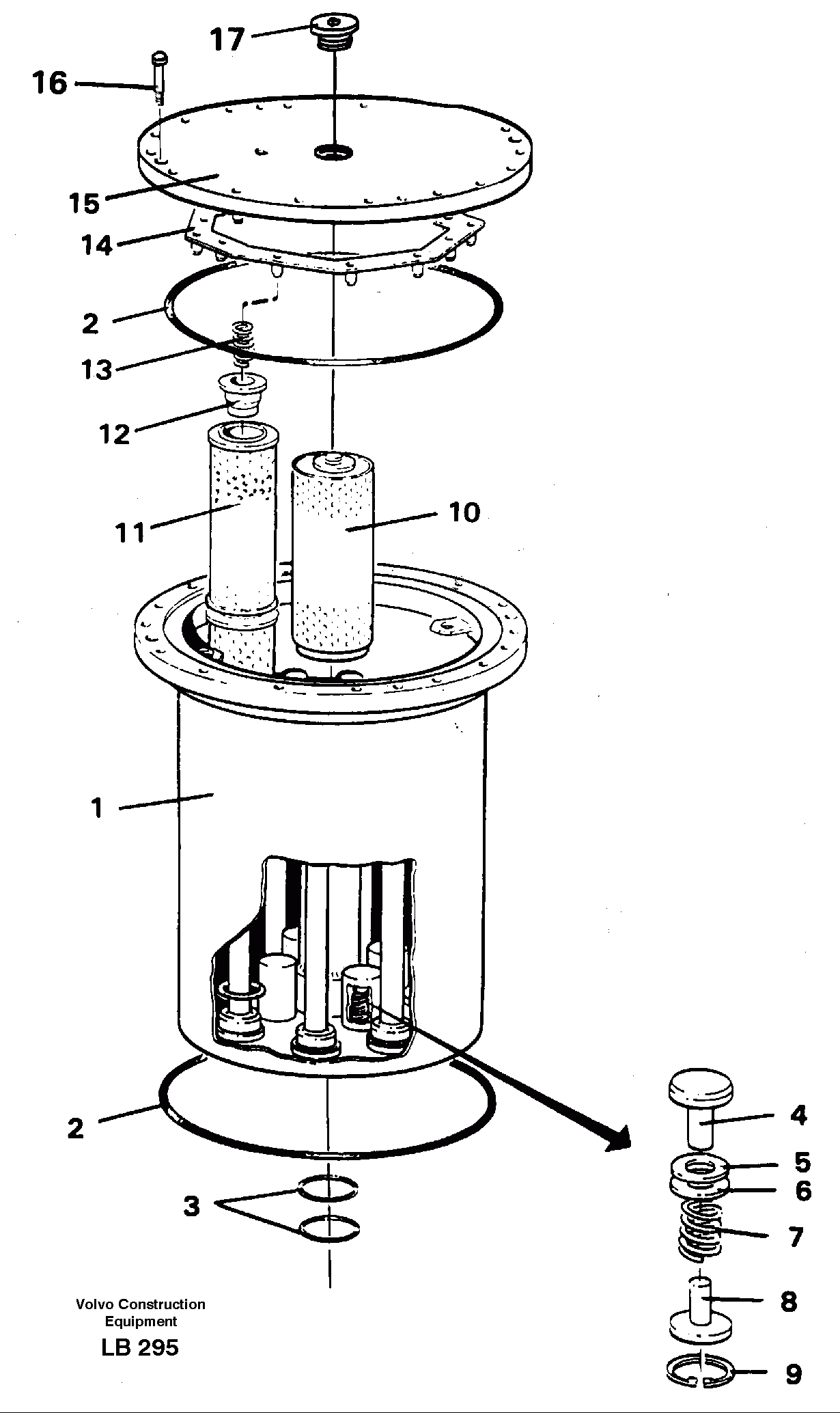 17

16

15

14

2

13

12

11

10

1

2

3

4

5

6

7

8

9

Volvo Construction Equipment

LB 295