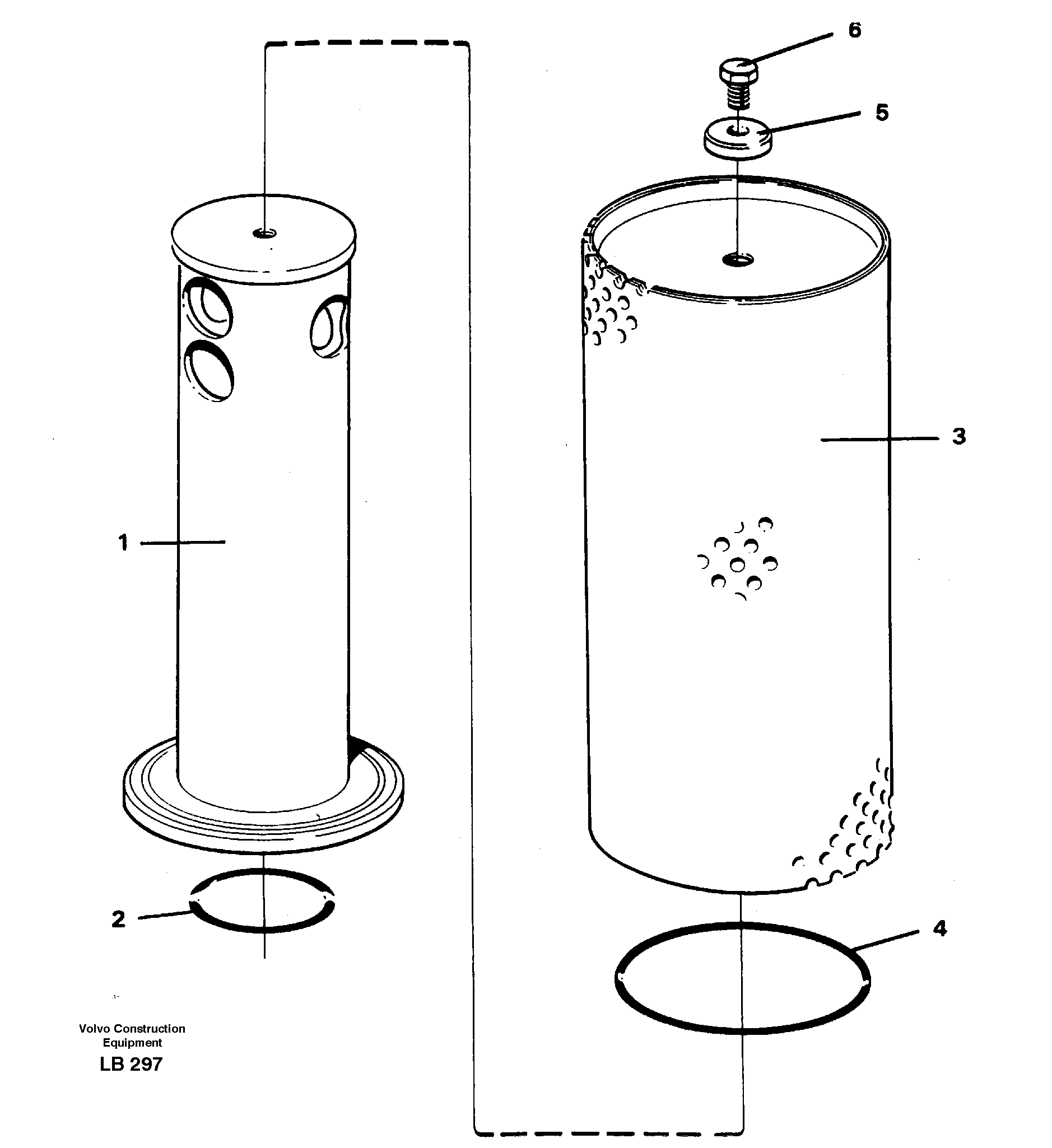 6

5

3

1

2

4

Volvo Construction Equipment

LB 297