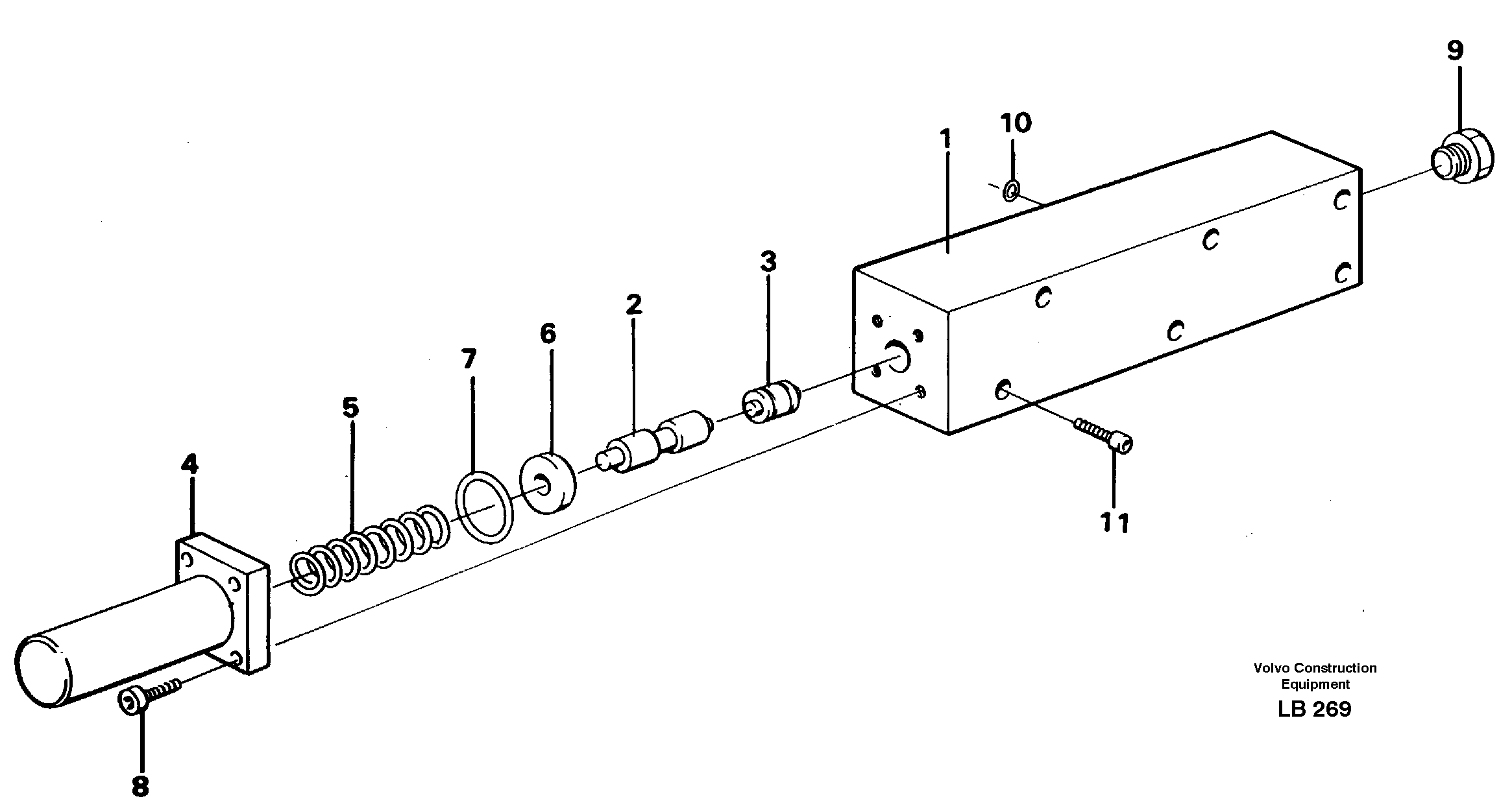 9

10

1

3

2

6

7

5

4

11

8

Volvo Construction Equipment

LB 269