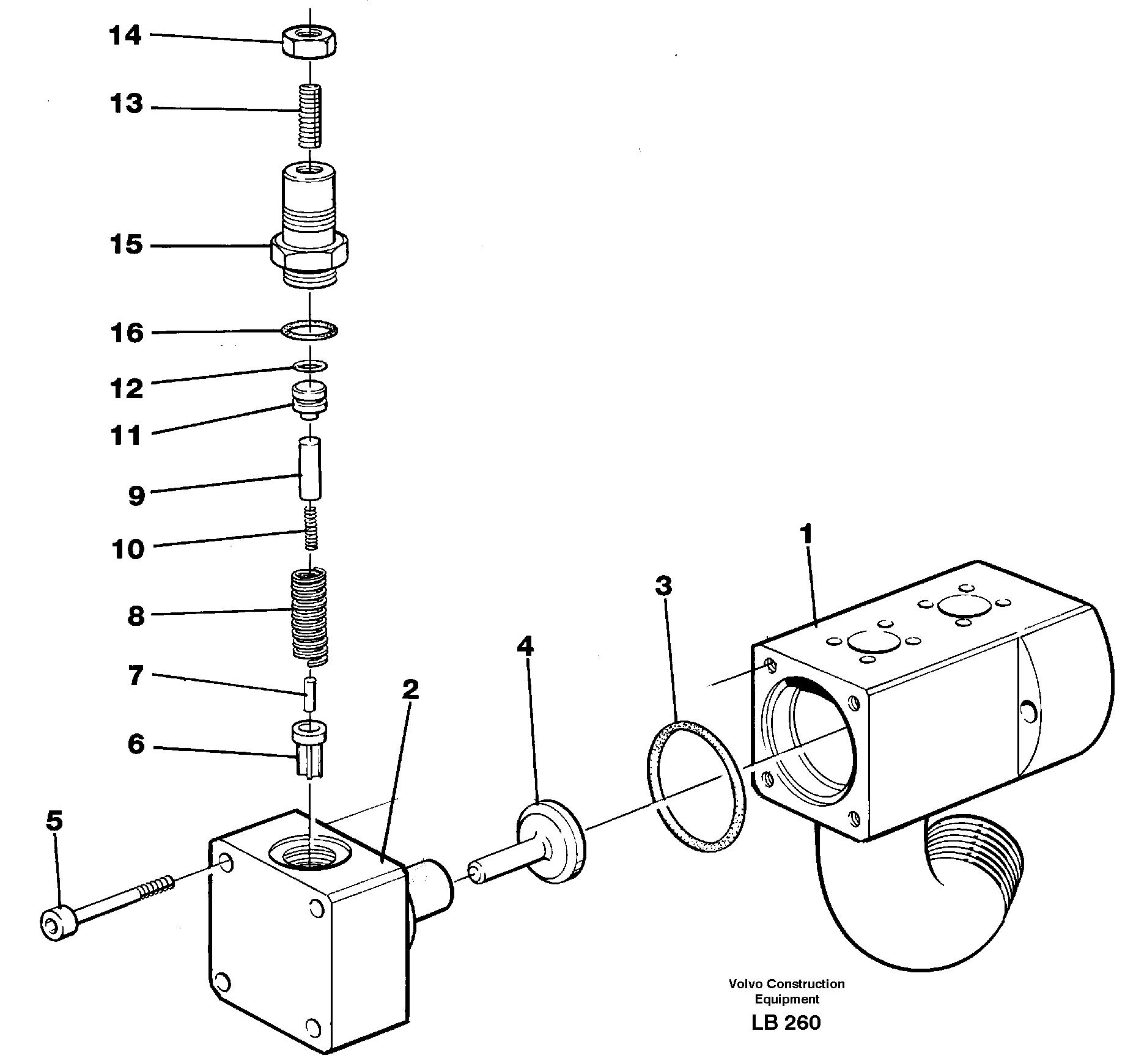 14
13
15
16
12
11
9
10
8
7
6
5
2
4
3
1

Volvo Construction Equipment
LB 260