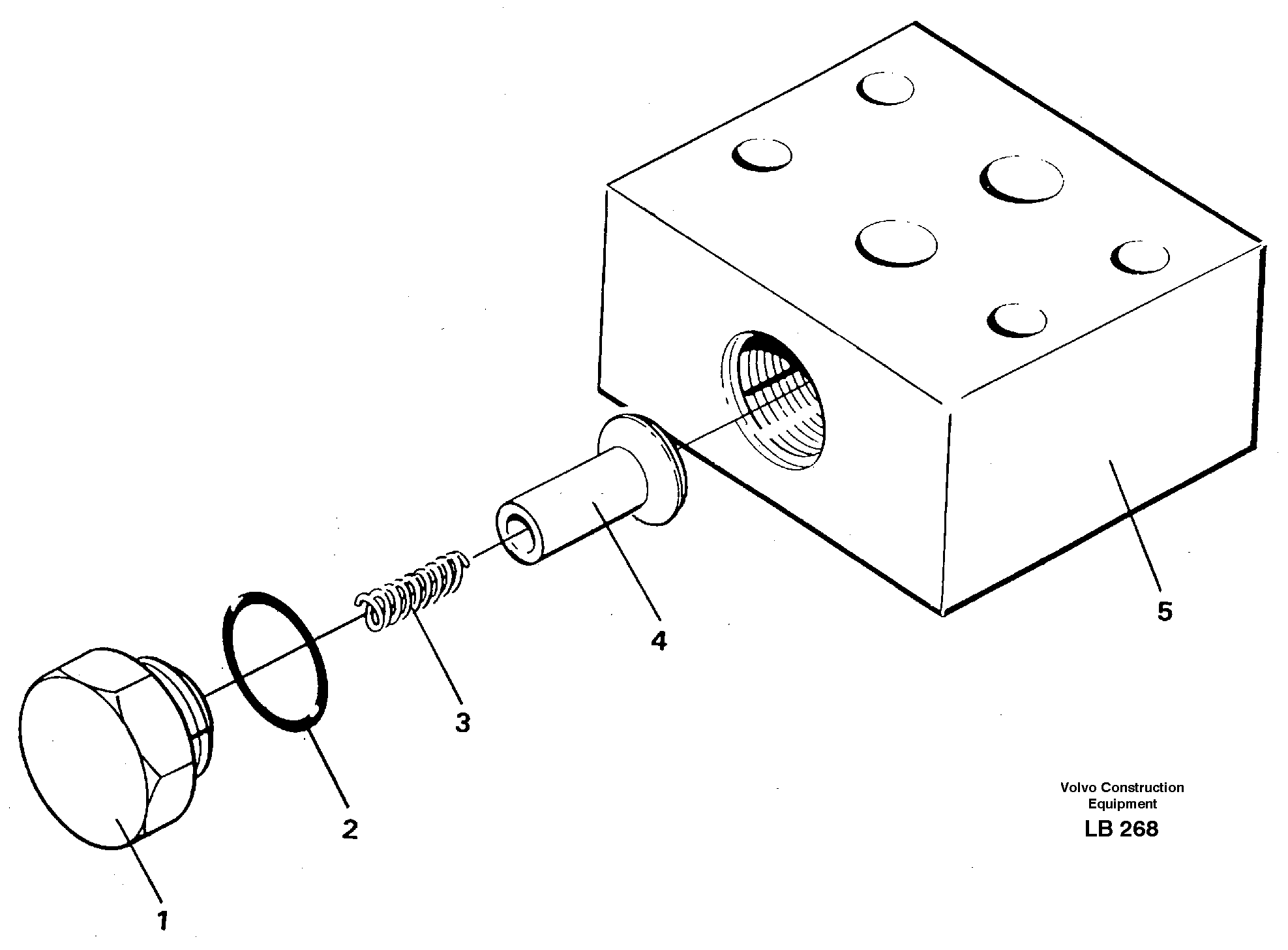 5

4

3

2

1

Volvo Construction Equipment
LB 268