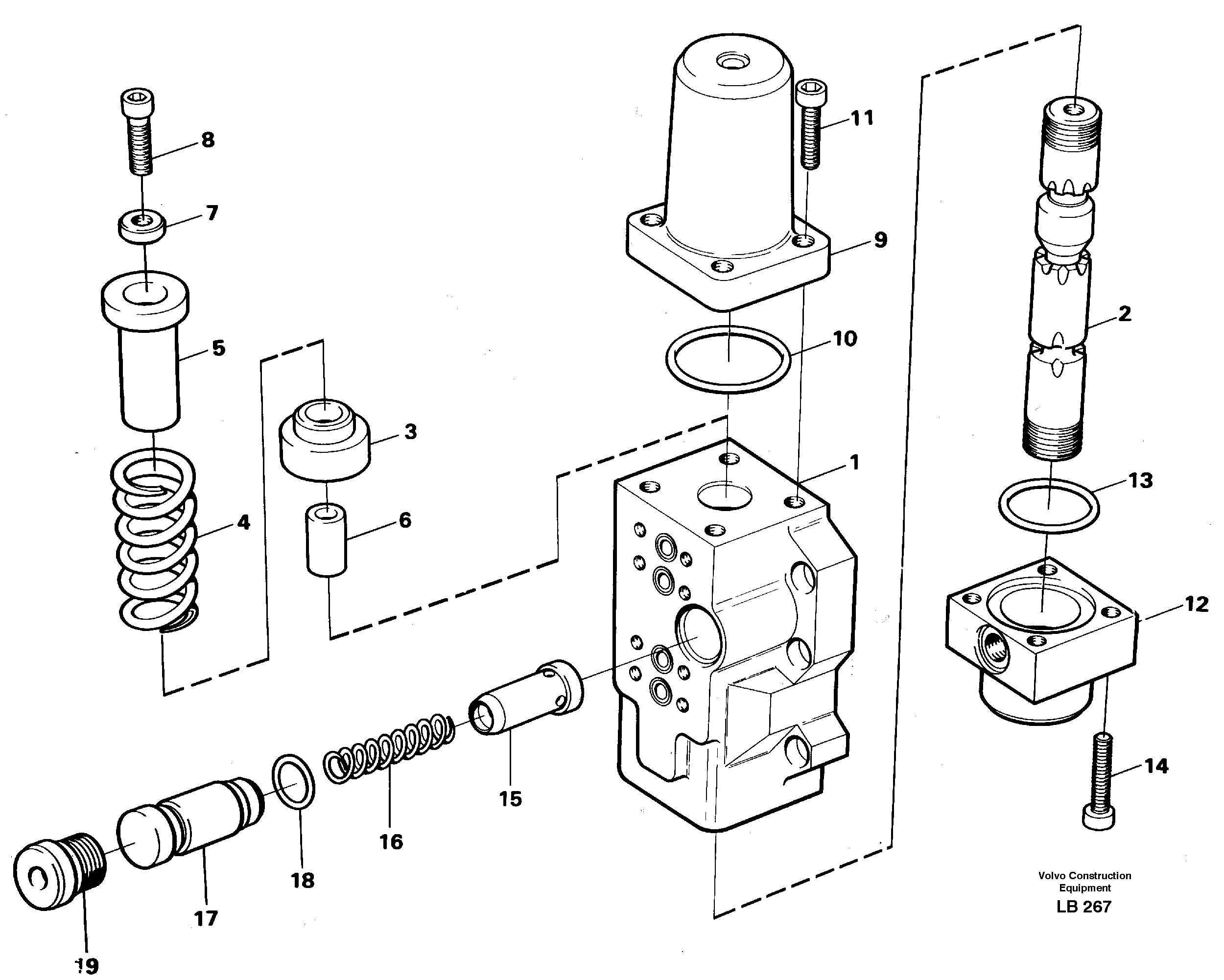 8
7
5
4
3
6
11
9
10
1
2
13
12
14
15
16
18
17
19

Volvo Construction Equipment
LB 267