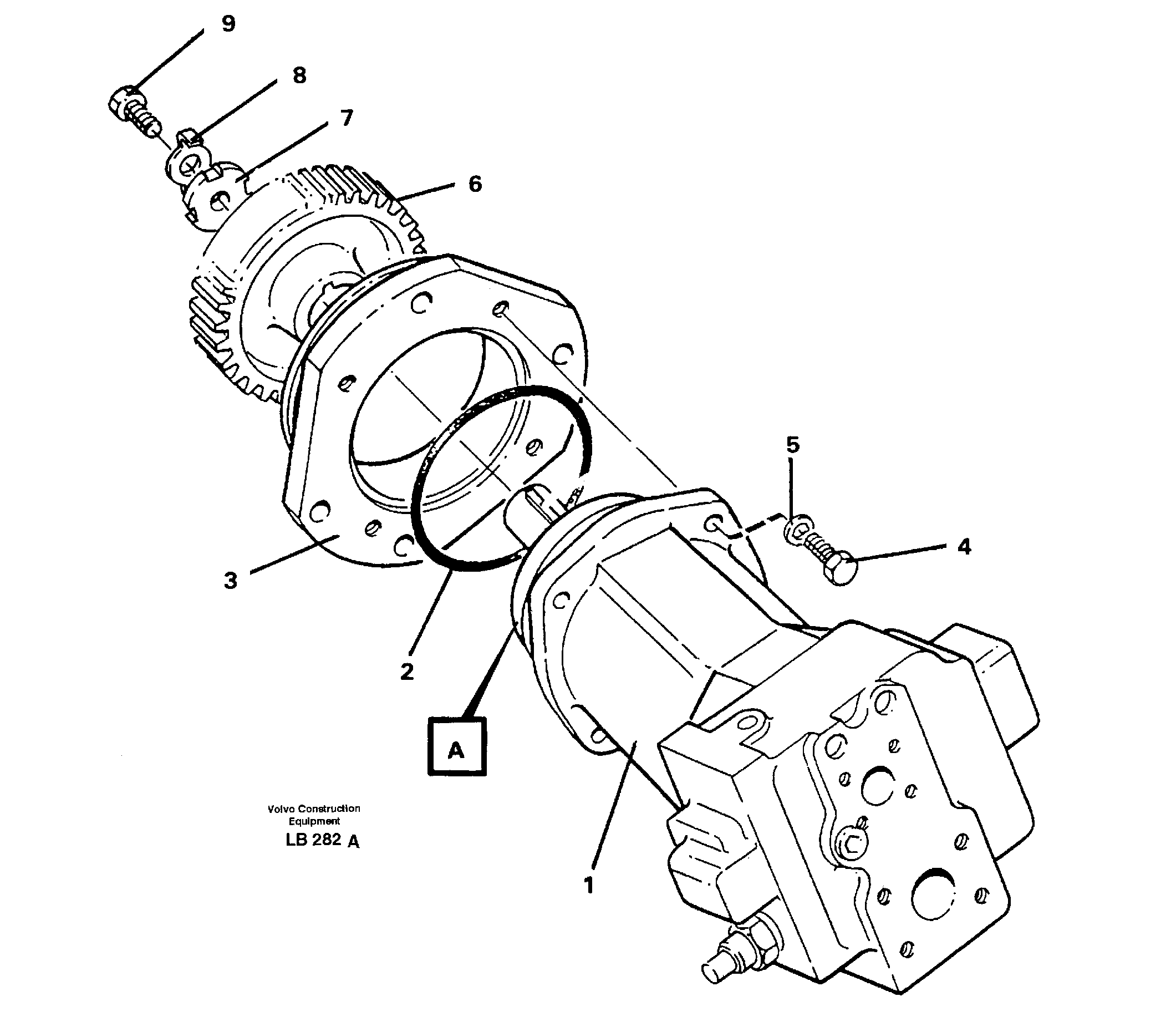 9
8
7
6
5
4
3
2
A
1

Volvo Construction Equipment
LB 282 A