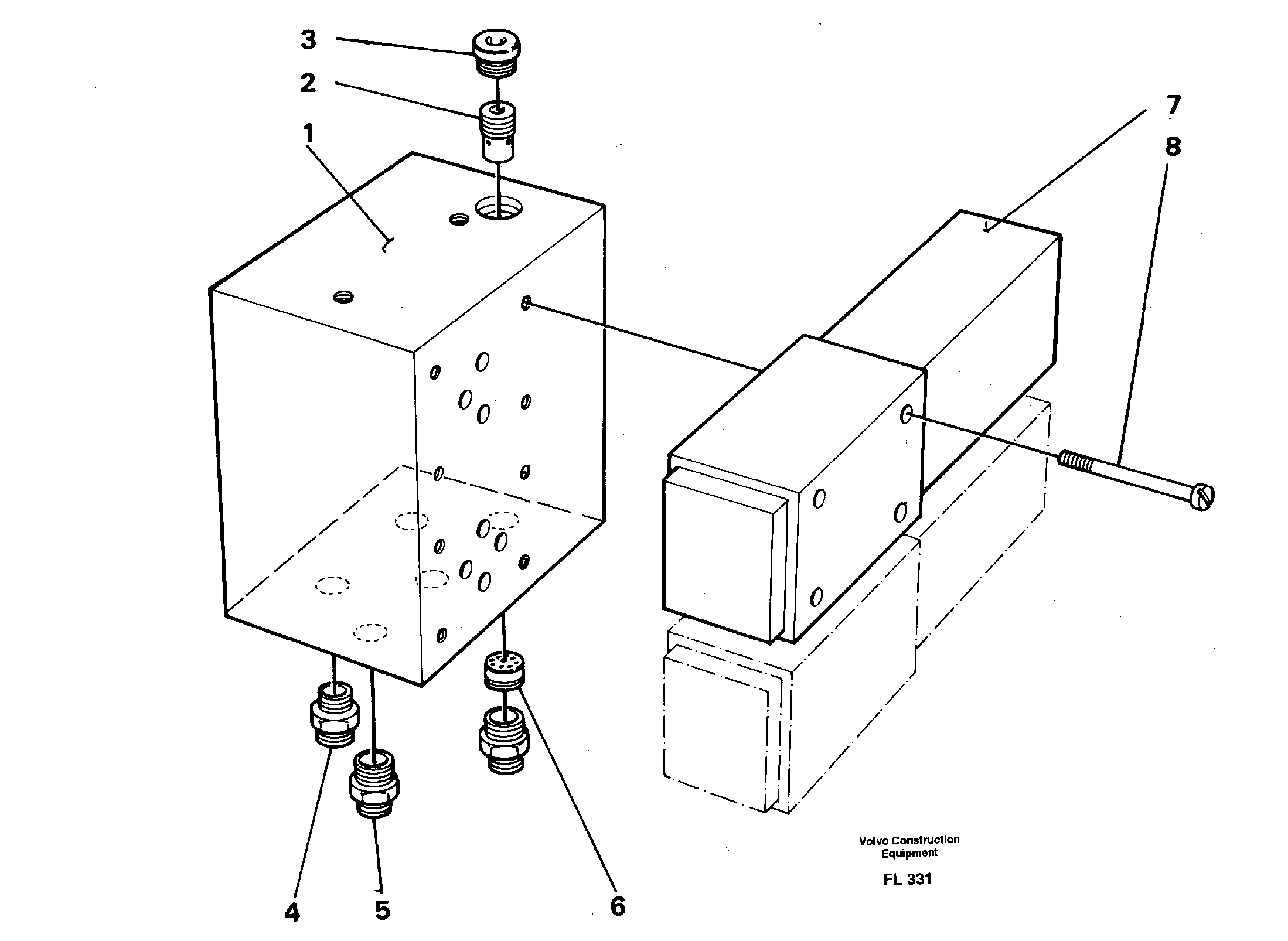 3
2
1
7
8
4
5
6
Volvo Construction Equipment
FL 331