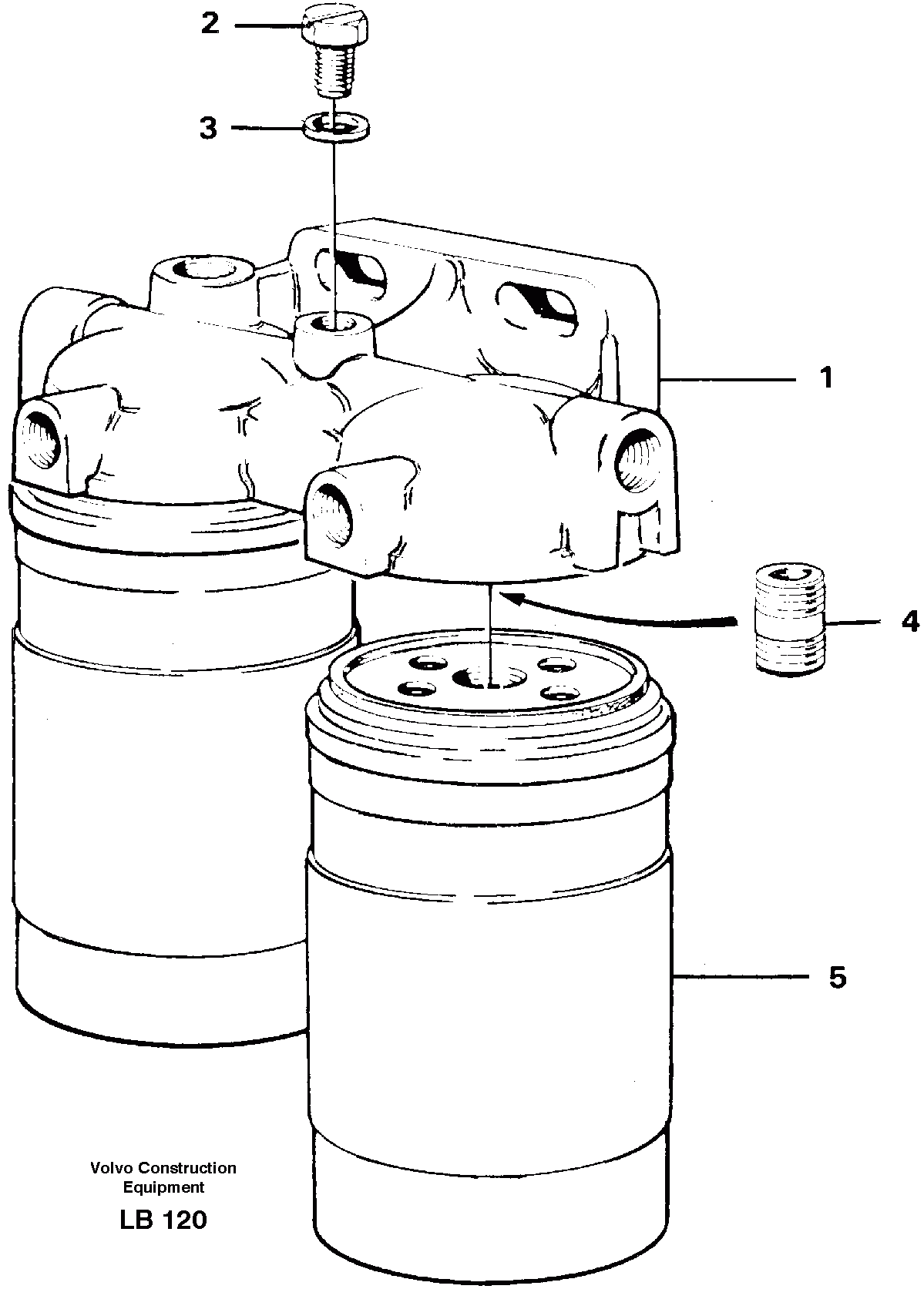 2

3

1

4

5

Volvo Construction Equipment

LB 120