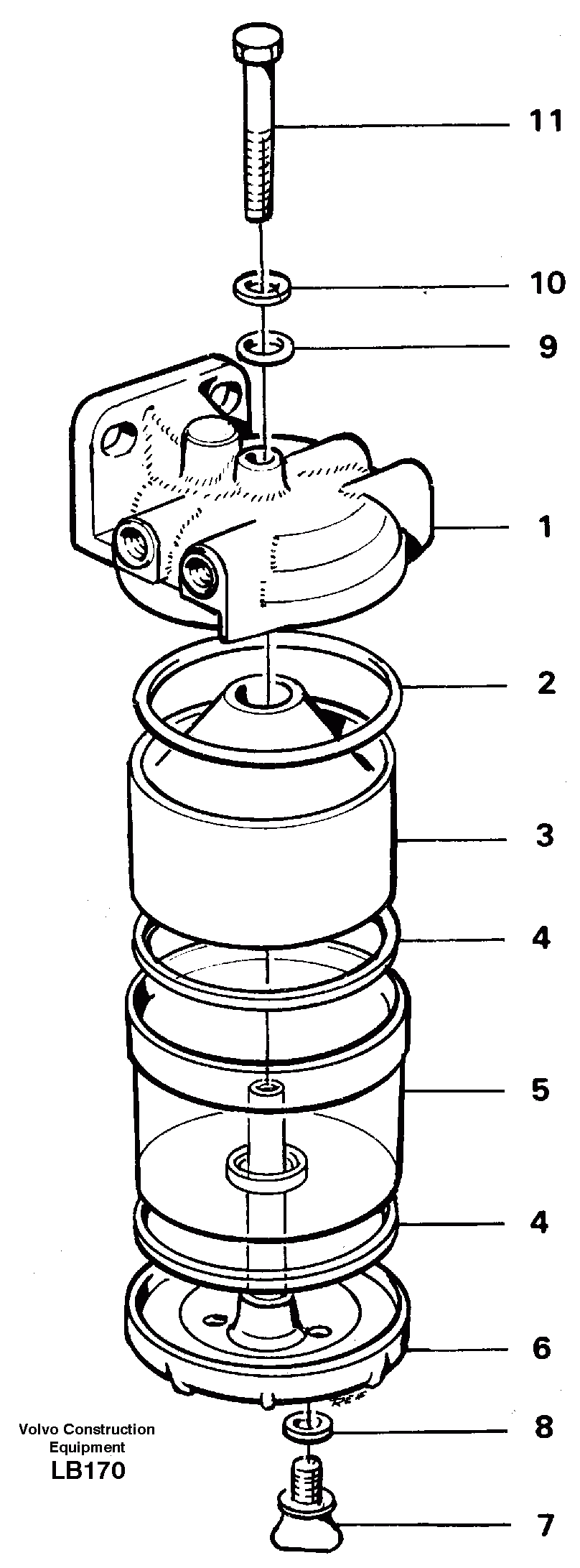 11

10

9

1

2

3

4

5

4

6

8

7

Volvo Construction Equipment
LB170