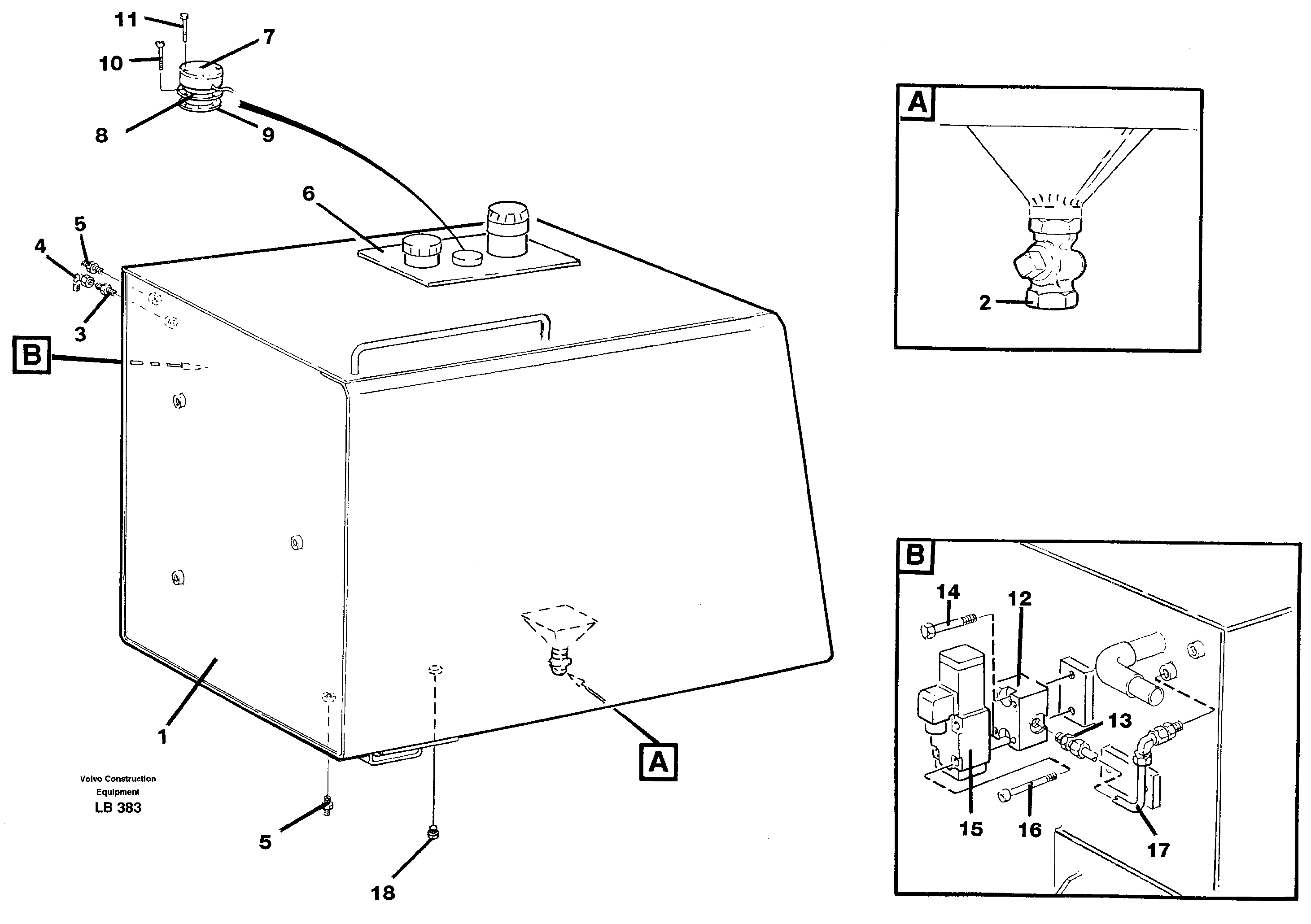 11
7
10
8
9
6
5
4
3
B
1
Volvo Construction Equipment
LB 383
5
18
A
A
2
B
14
12
13
15
16
17