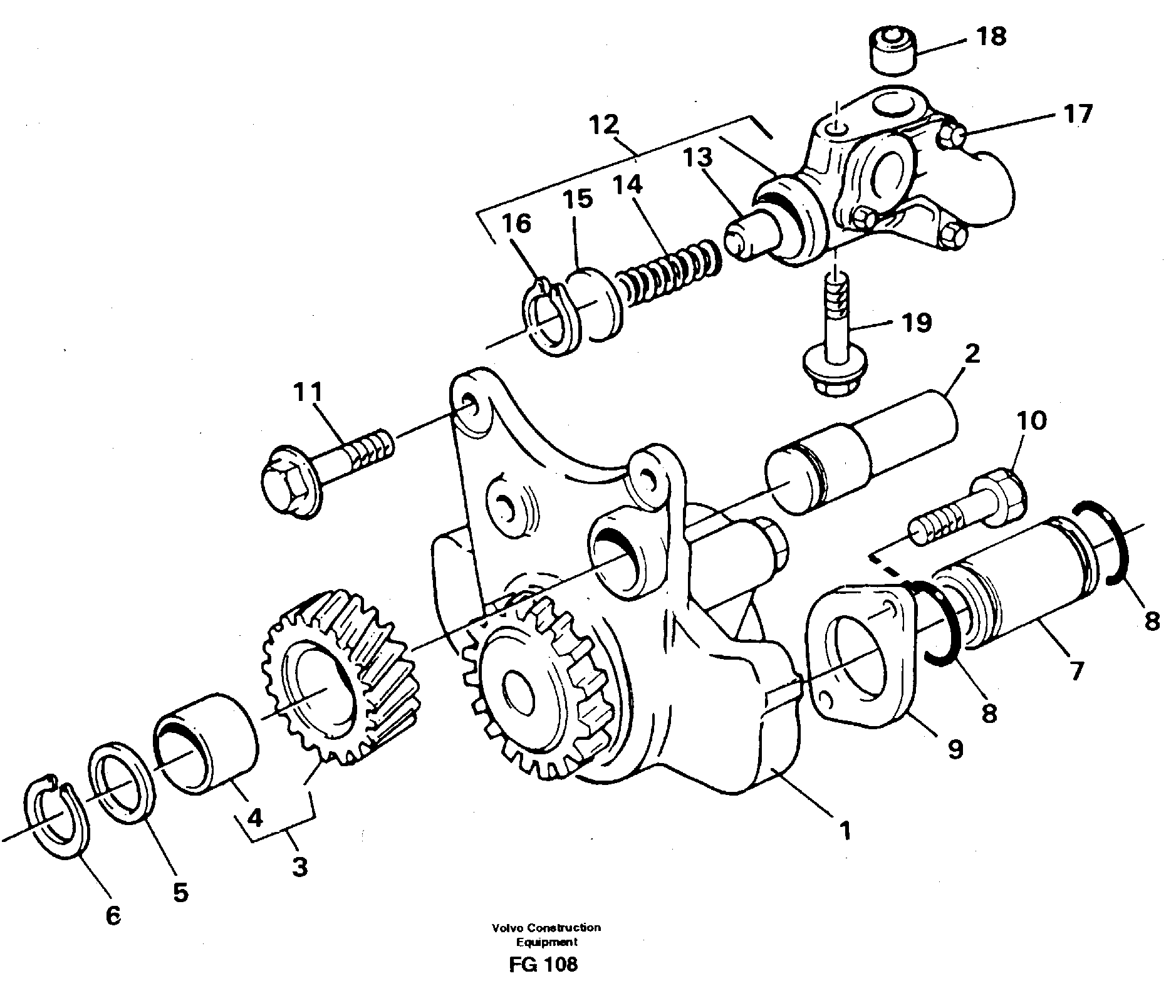 18
17
12
13
14
15
16
19
2
11
10
8
7
8
9
1
4
3
5
6

Volvo Construction
Equipment
FG 108