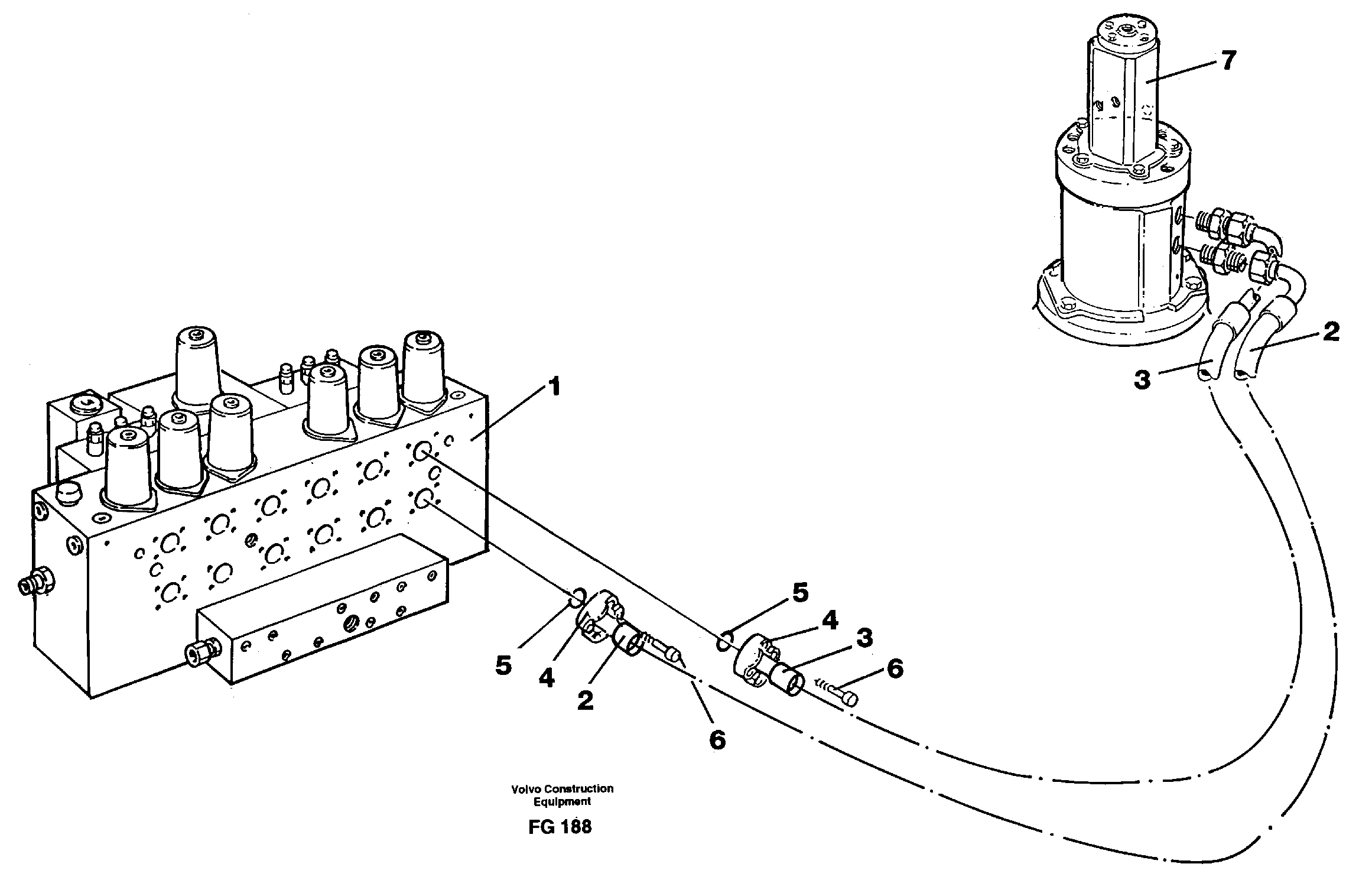 7

2

3

1

5

4

3

6

5

4

2

6

Volvo Construction Equipment

FG 188