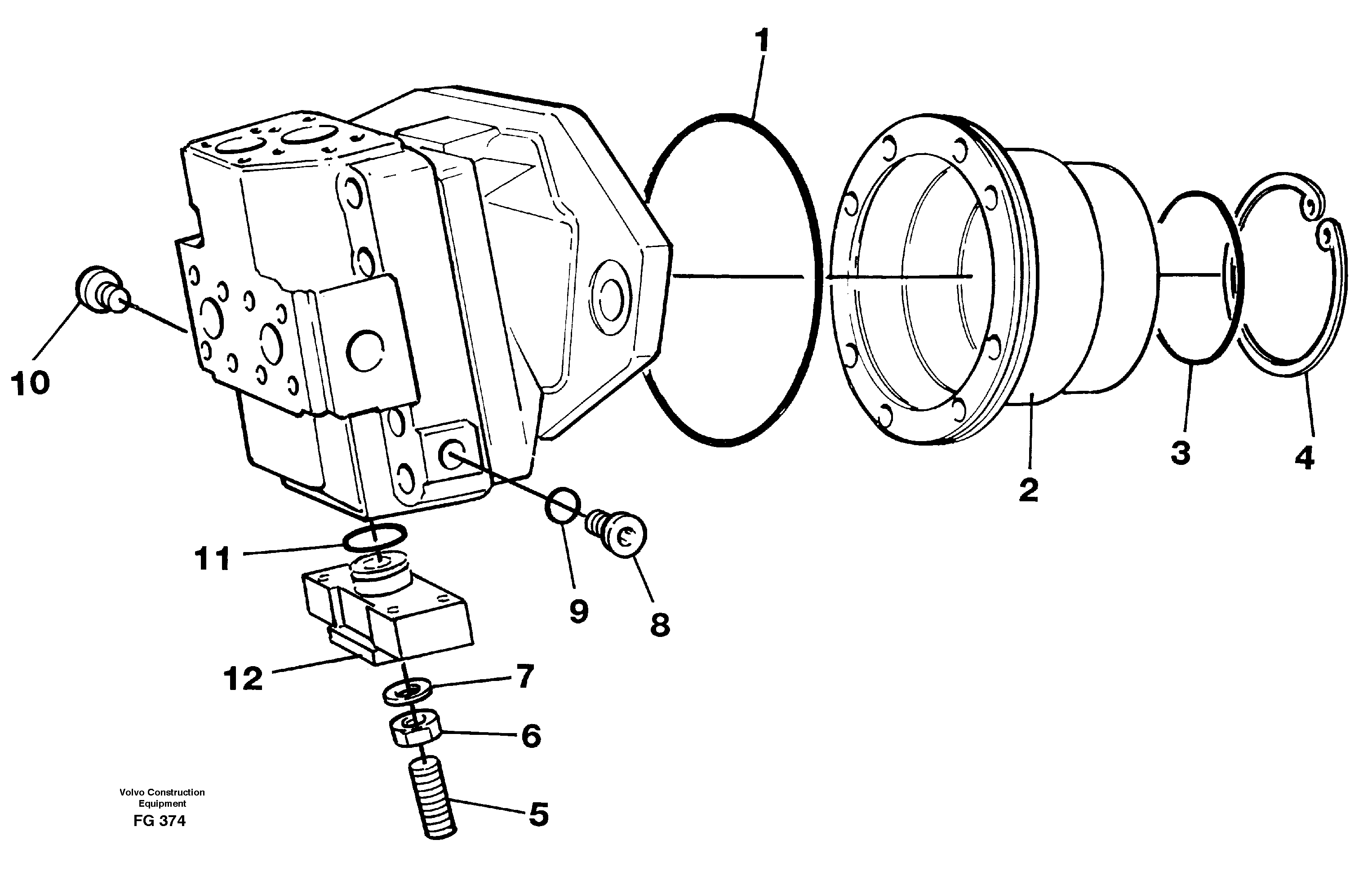 1

10

2

3

4

11

9

8

12

7

6

5

Volvo Construction
Equipment
FG 374