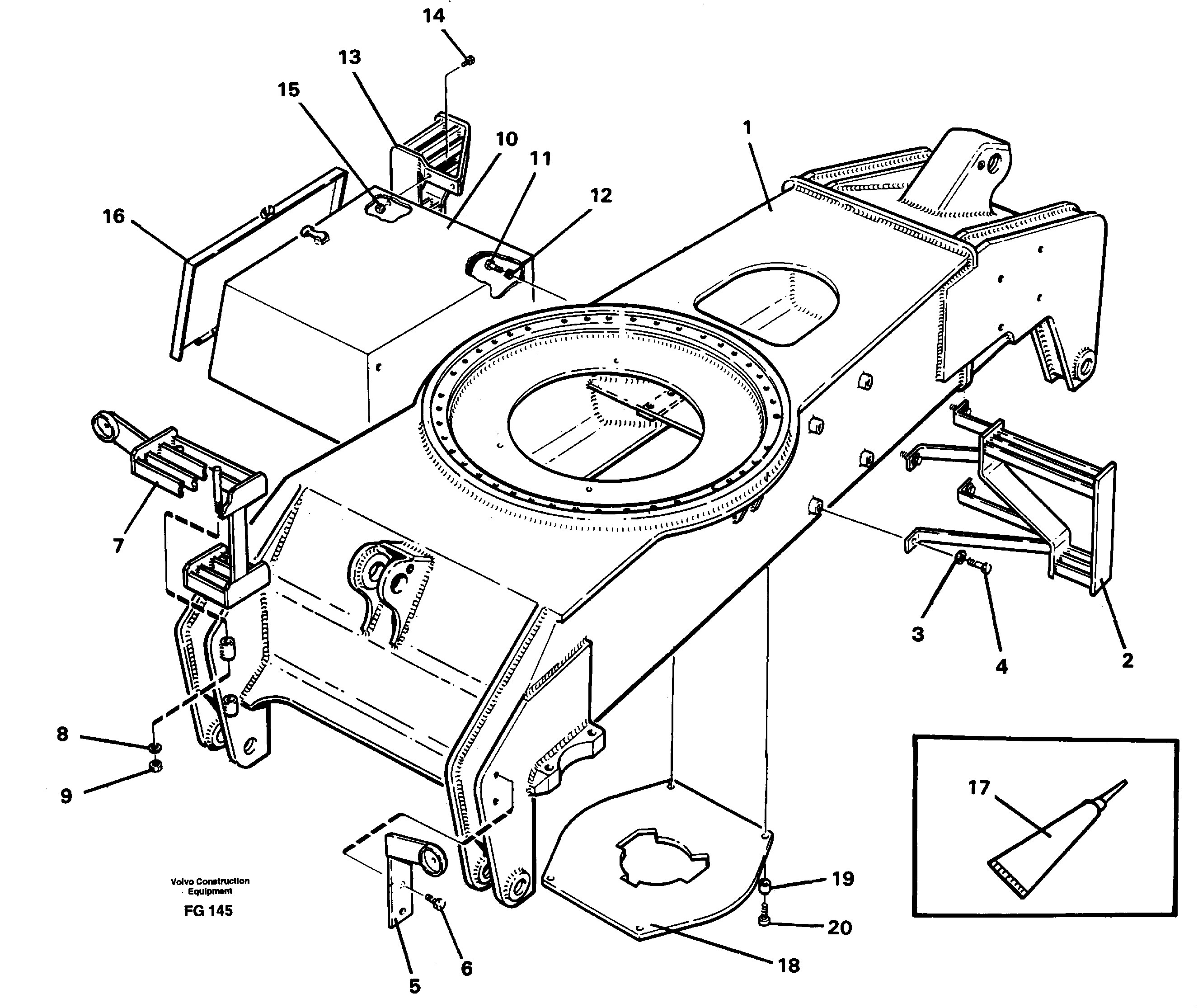 14
13
15
10
11
12
1
16
7
3
4
2
8
9
17
19
20
18
5
6
Volvo Construction Equipment
FG 145