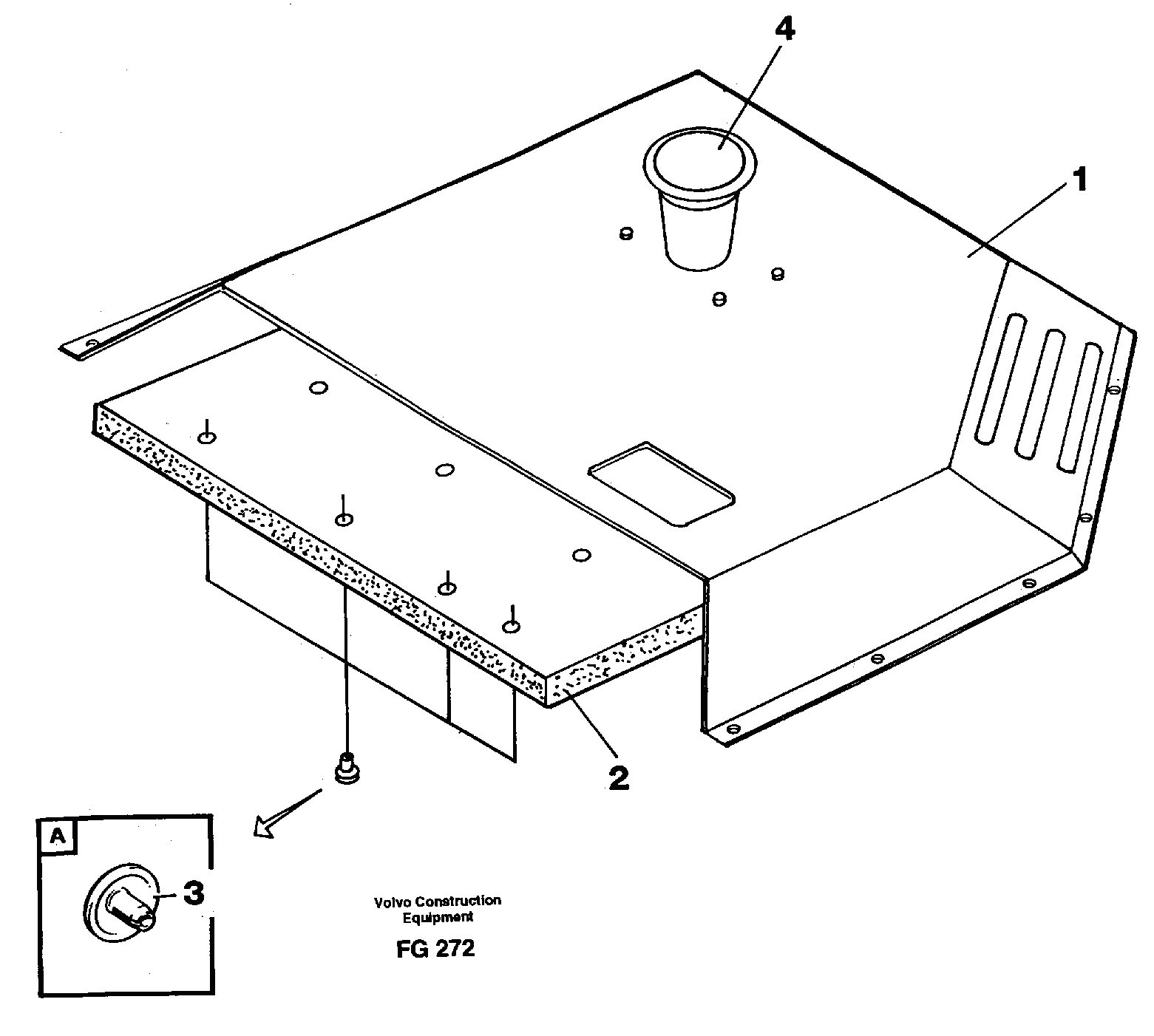 4

1

2

A

3

Volvo Construction Equipment

FG 272