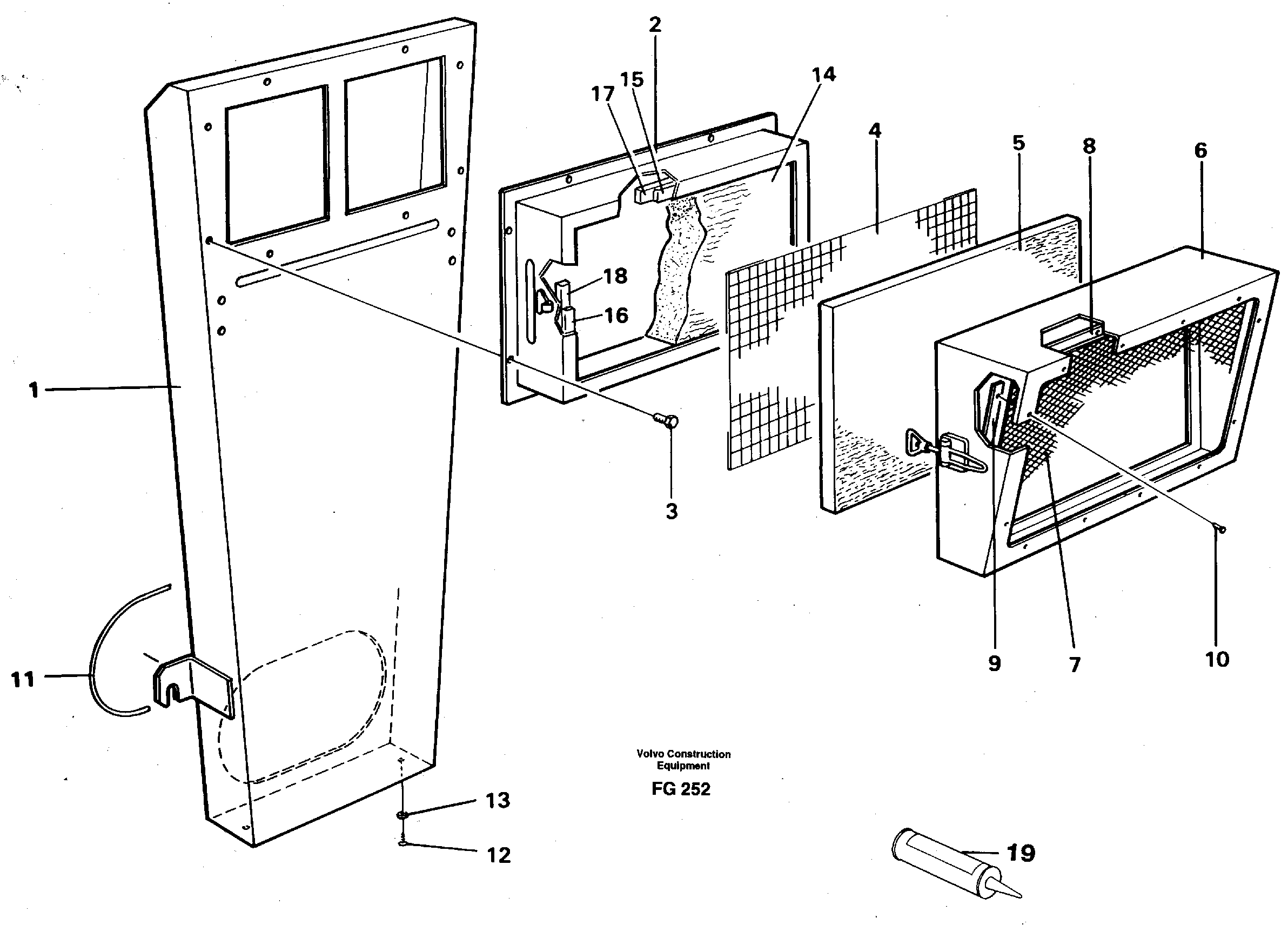 2
17 15
14
4
5
8
6
18
16
1
3
9
7
10
11
Volvo Construction Equipment
FG 252
13
12
19