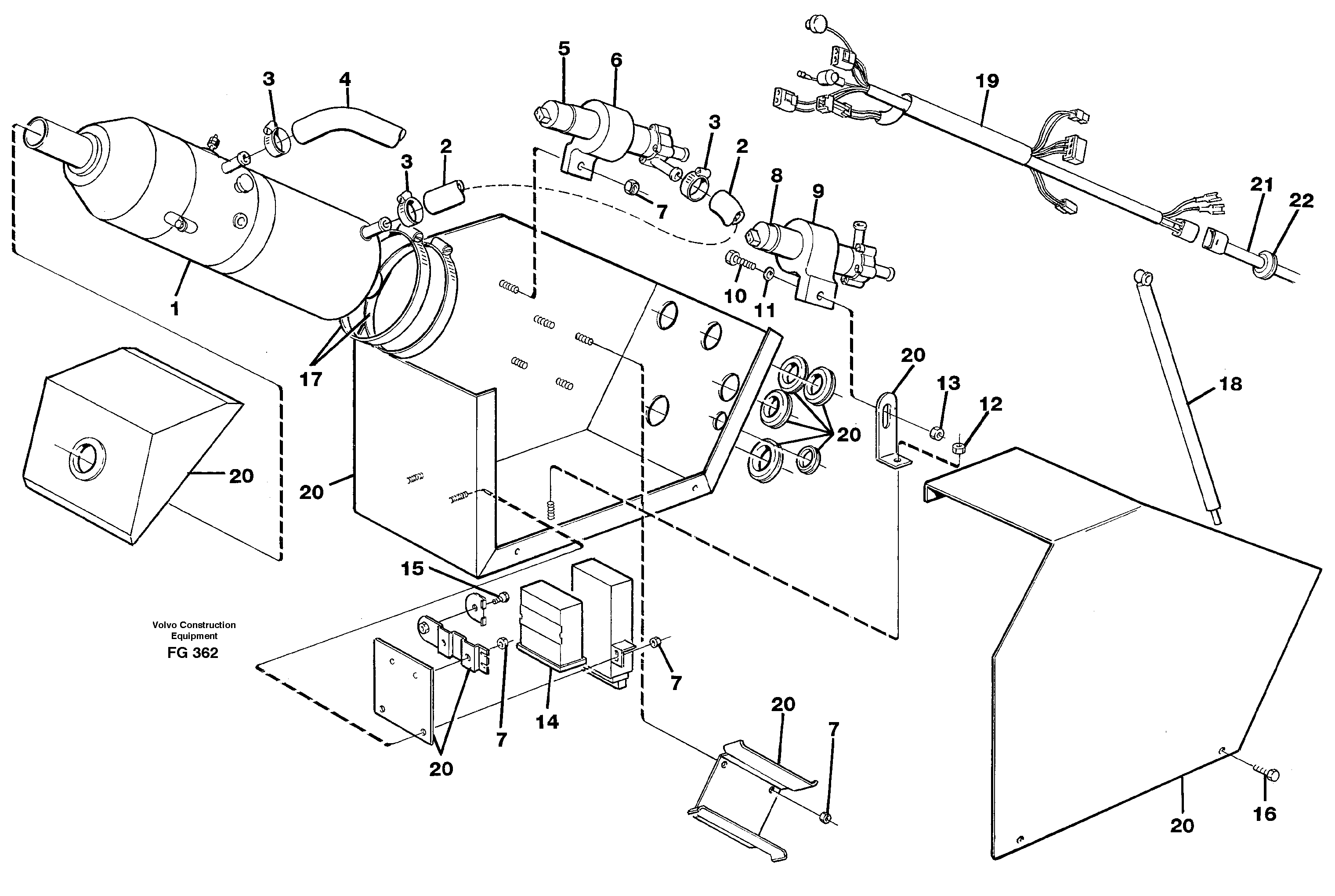 5
6
3
4
19
3
2
3
2
8
9
21
22
7
1
10
11
17
20
13
12
18
20
20
20
15
Volvo Construction Equipment
FG 362
7
14
7
20
20
7
20
16