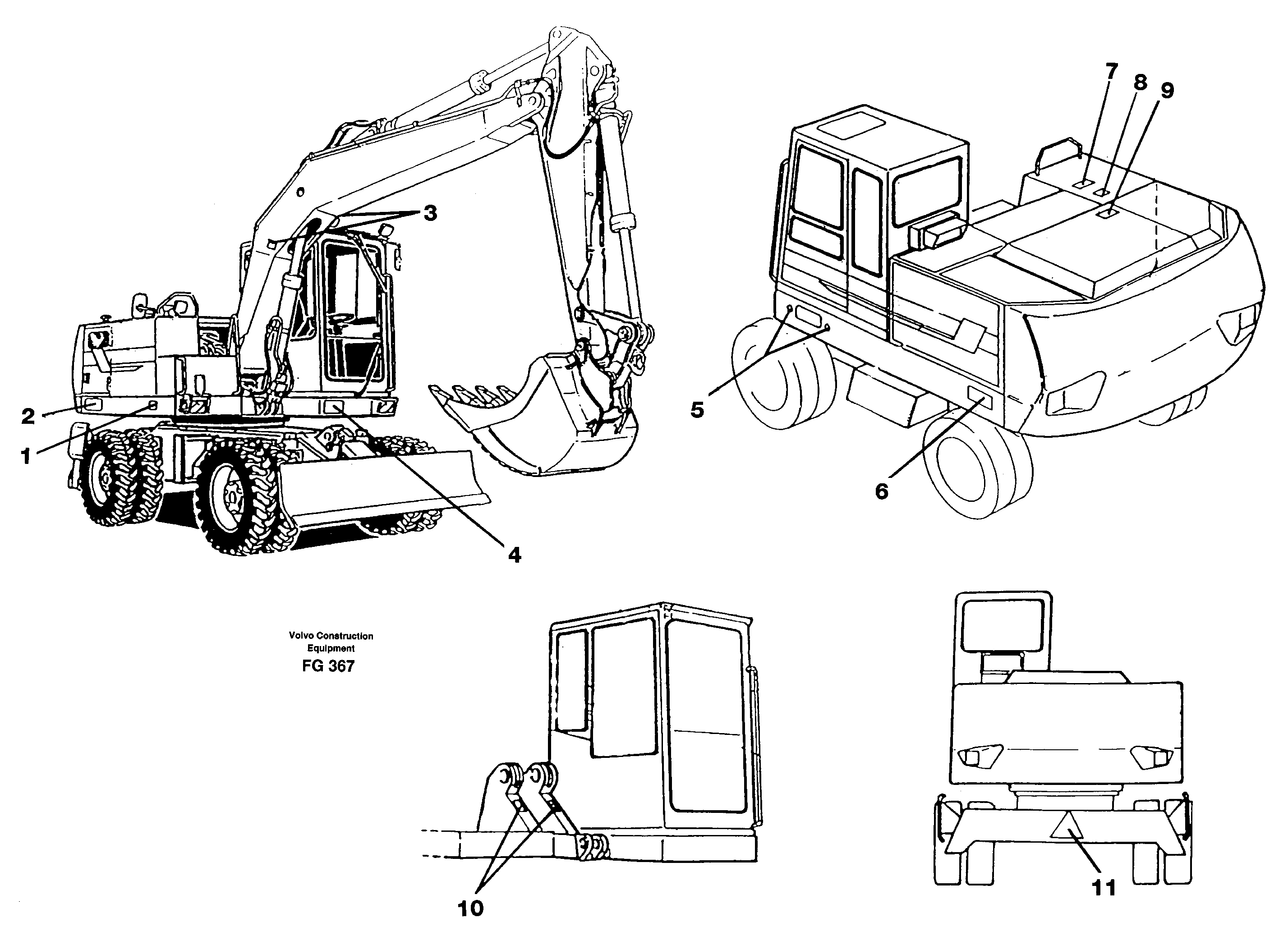 3
2
1
4
7
8
9
5
6
Volvo Construction Equipment
FG 367
10
11