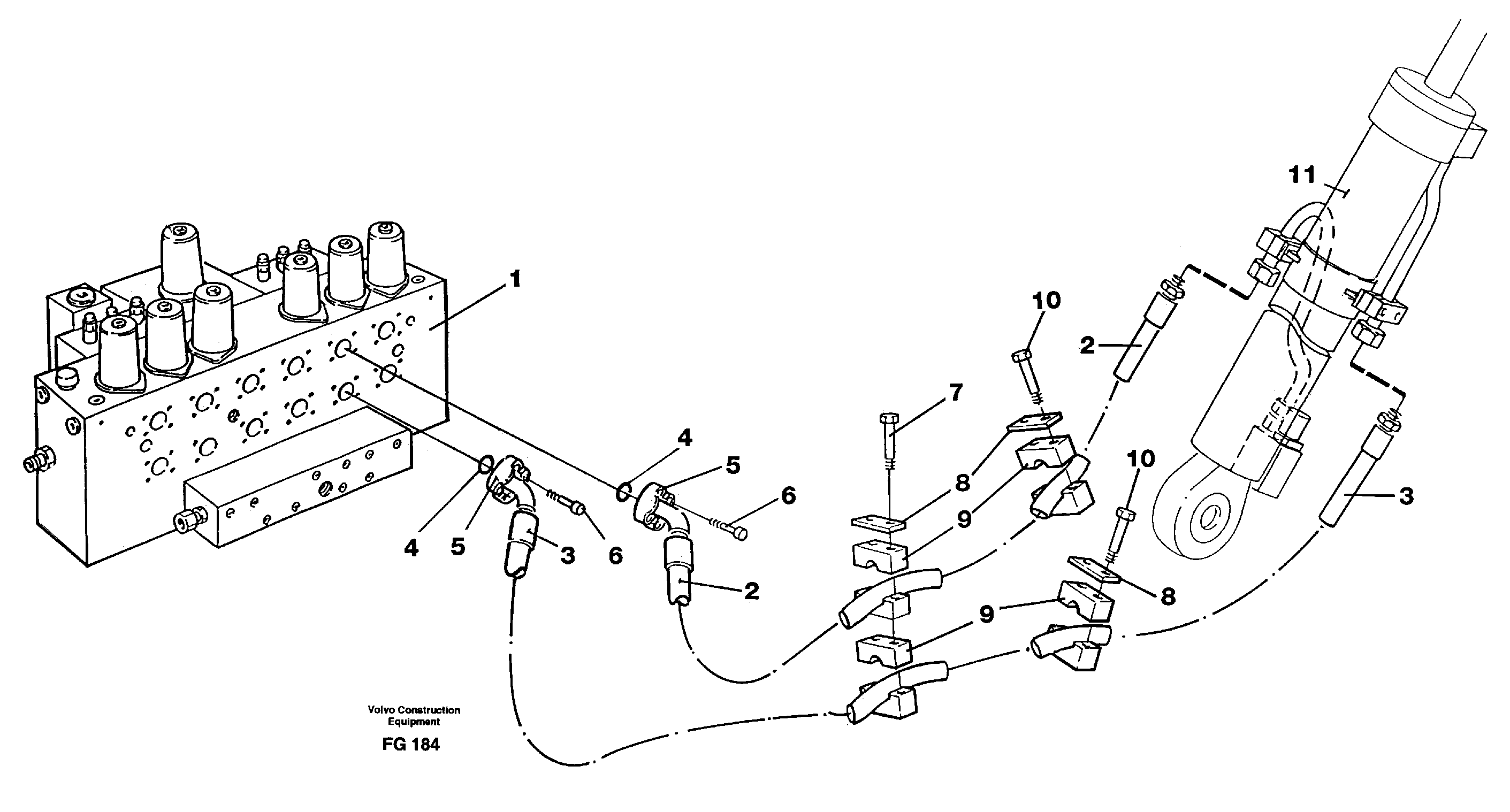 11
1
10
2
7
4
5
6
8
9
10
3
4
5
3
6
2
8
9
9

Volvo Construction Equipment
FG 184