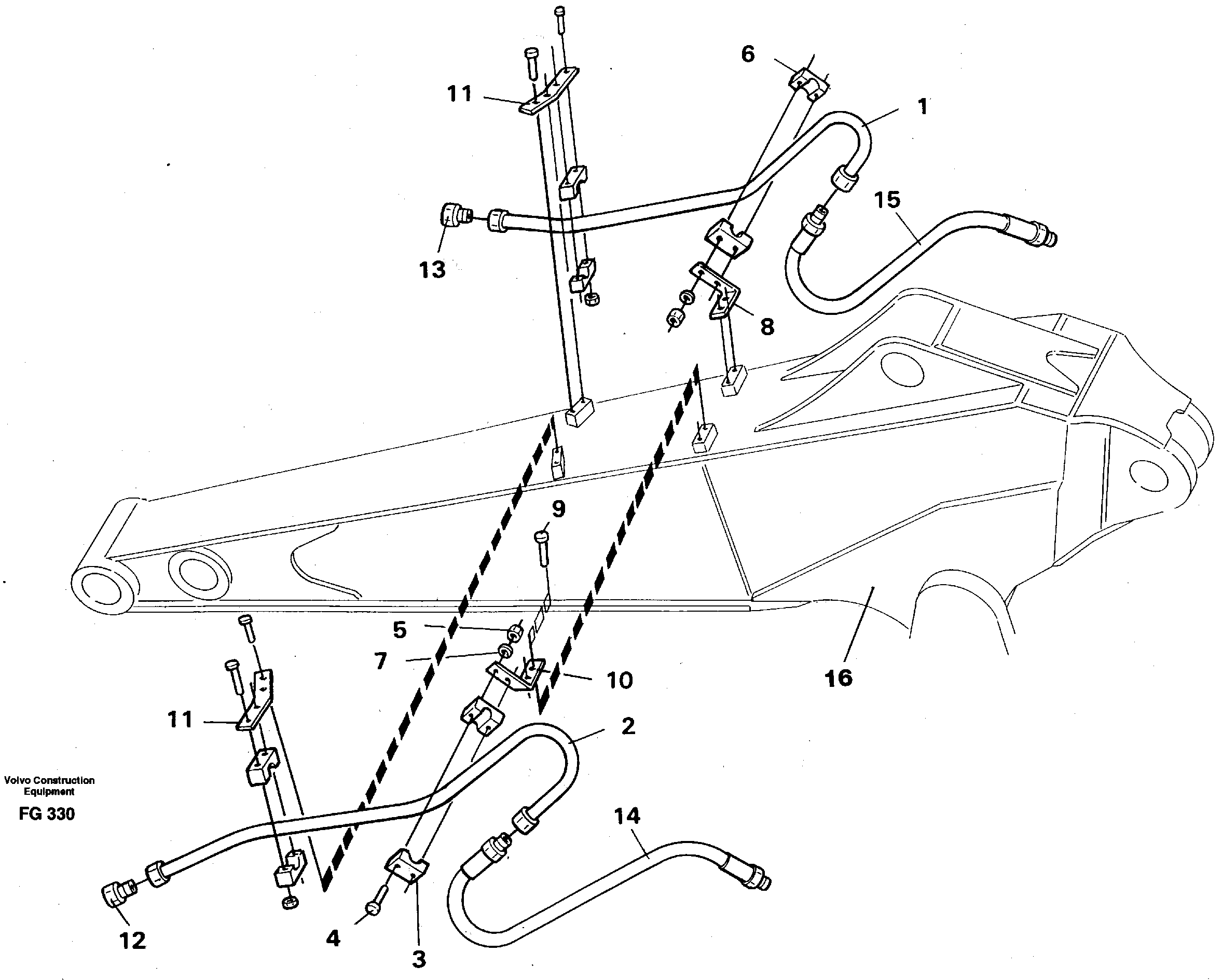 6
11
1
15
13
8
9
5
7
10
16
11
2
Volvo Construction Equipment
FG 330
14
12
4
3