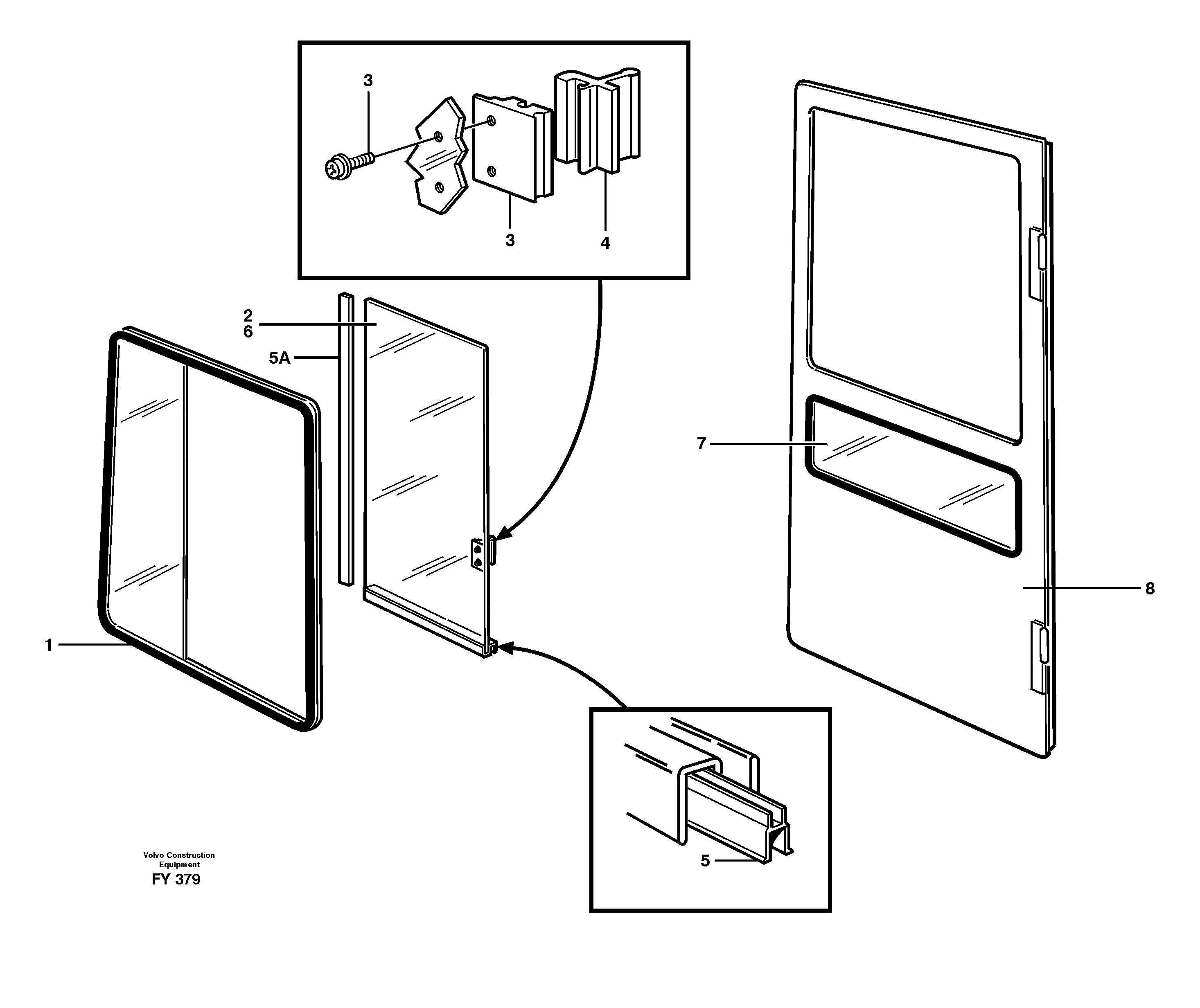 3
3
4
2
6
5A
7
8
1
5
Volvo Construction Equipment
FY 379