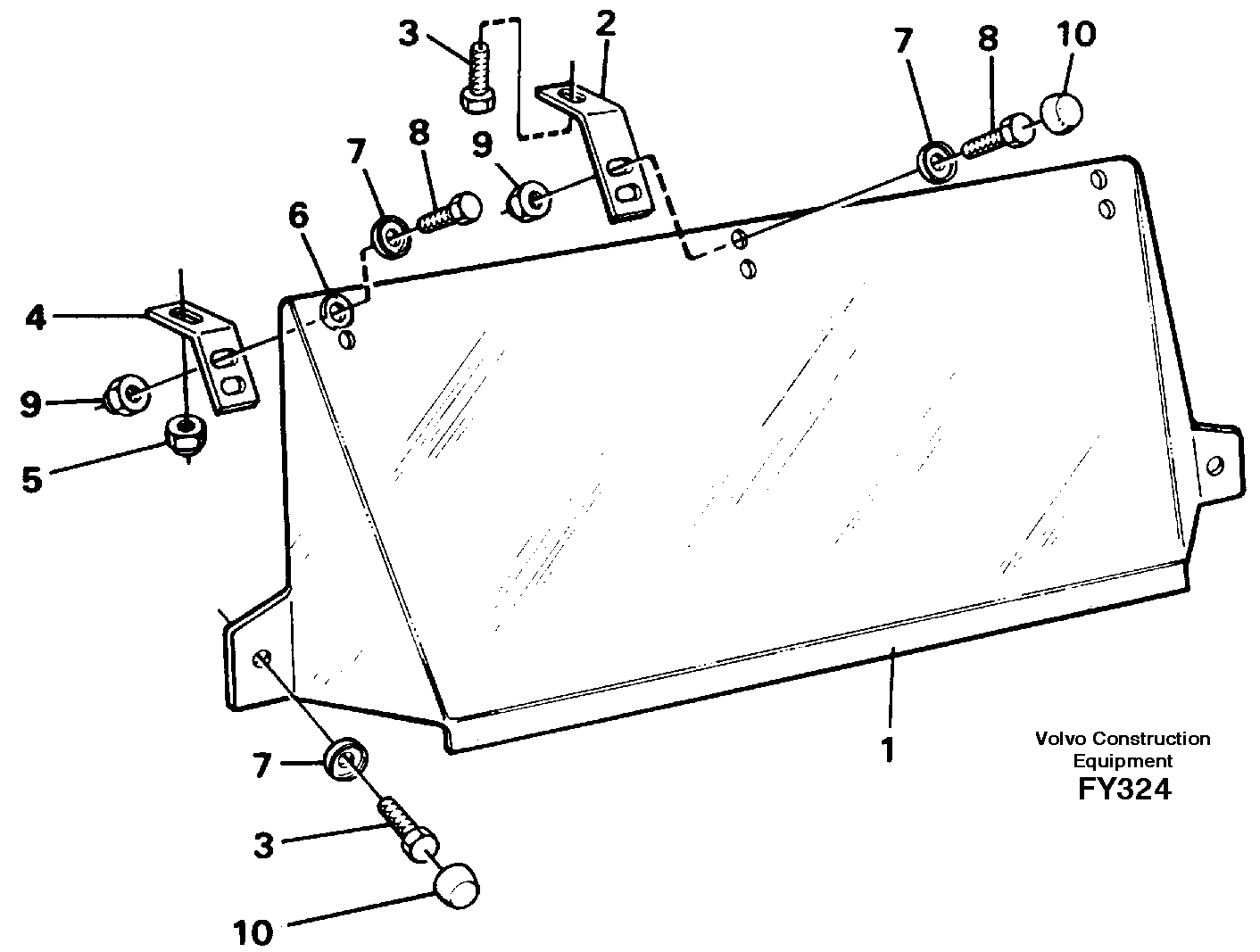 3
2
7
8
10
7
8
9
6
4
9
5
7
3
10
1
Volvo Construction Equipment
FY324