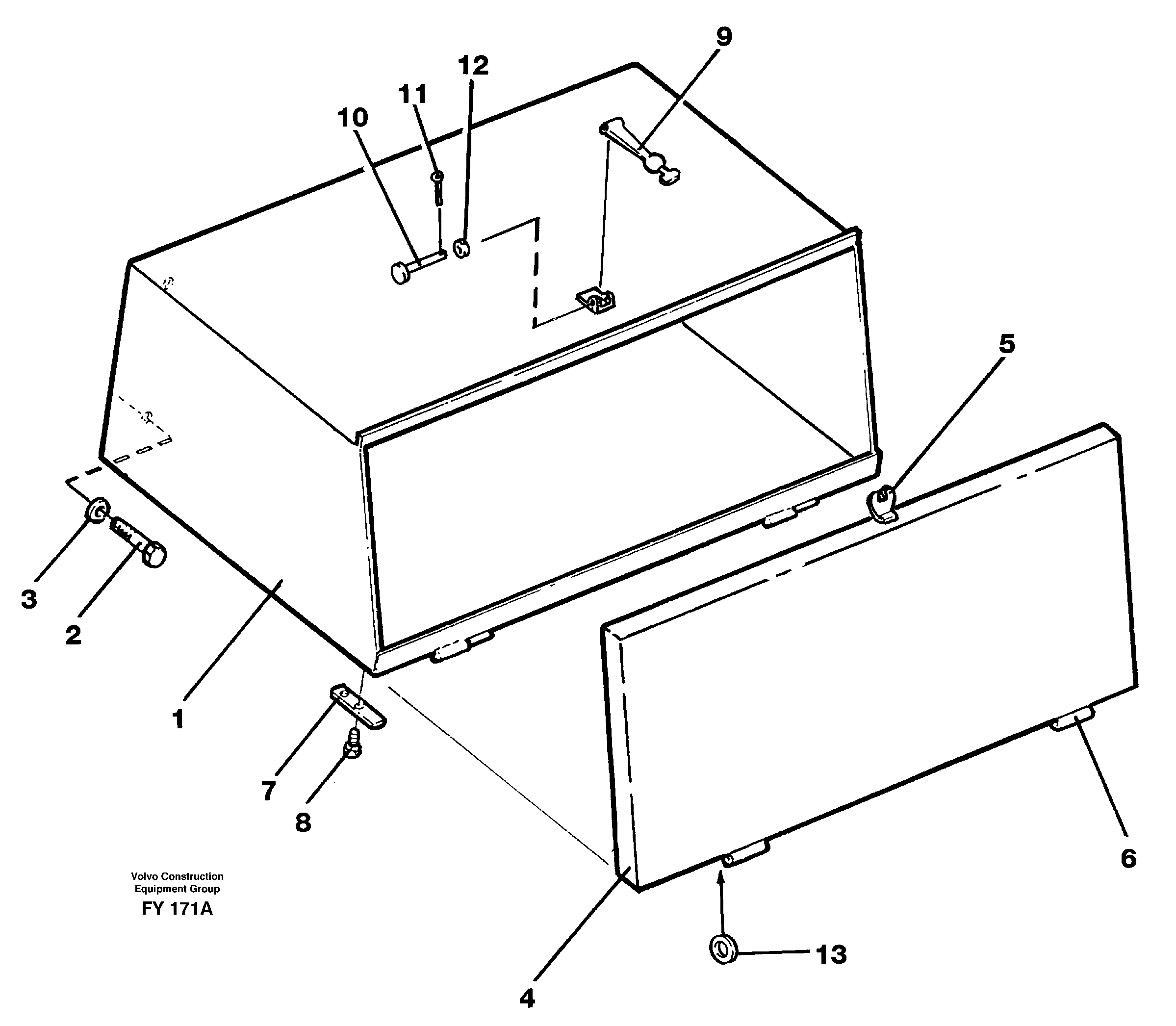 9
12
11
10
5
3
2
1
7
8
6
Volvo Construction Equipment Group
FY 171A
13
4