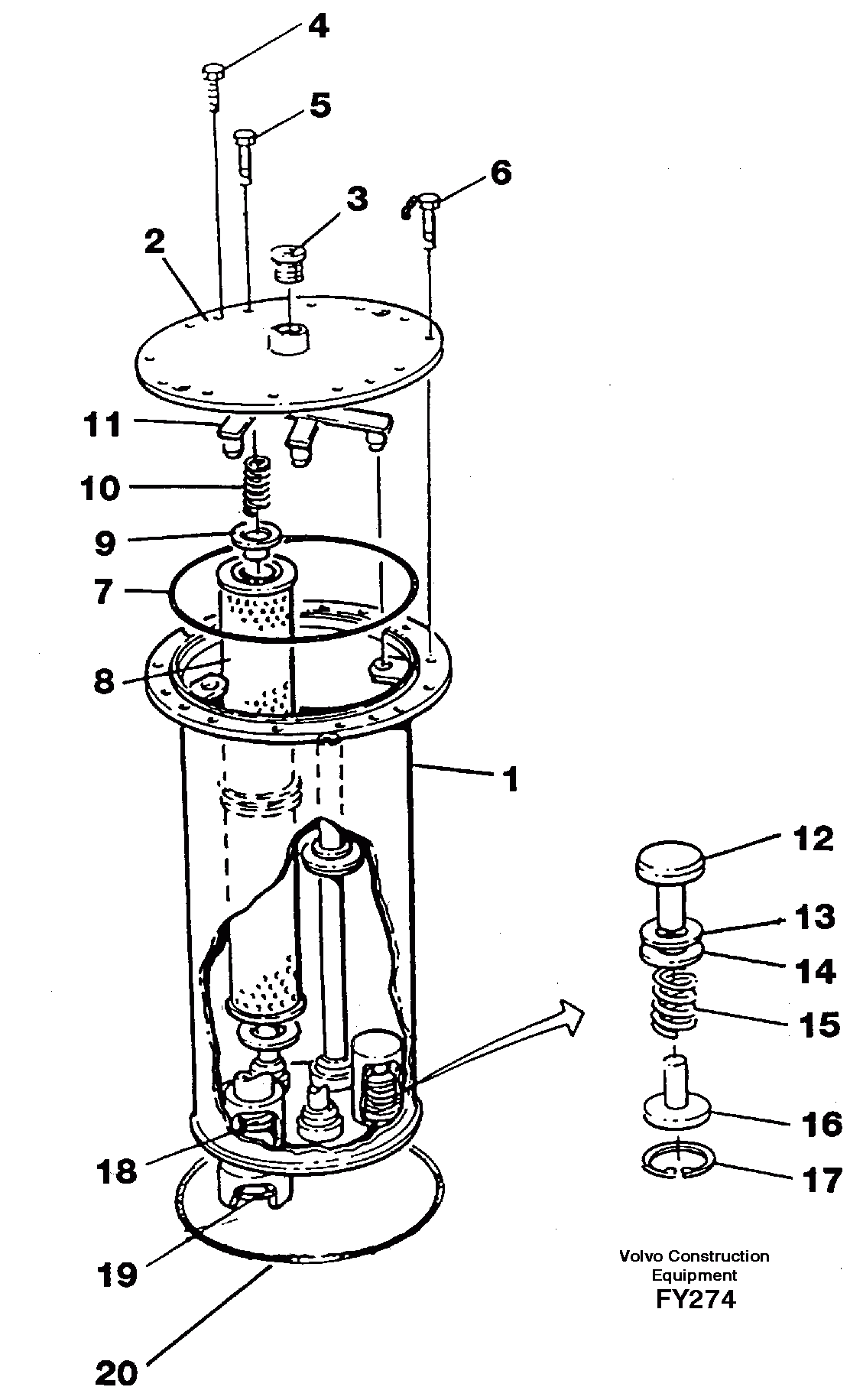 4
5
6
3
2
11
10
9
7
8
1
12
13
14
15
16
17
18
19
20
Volvo Construction Equipment
FY274