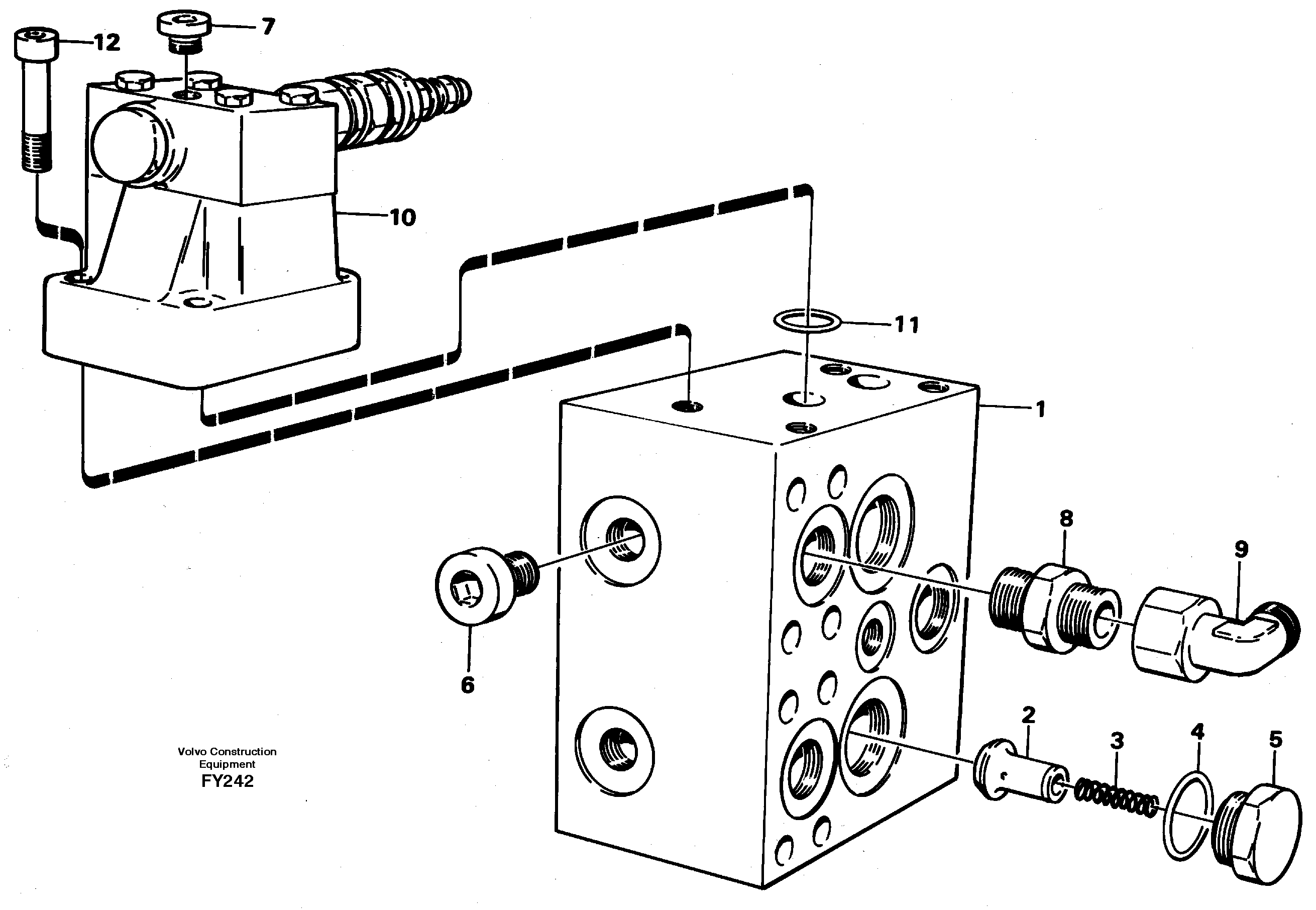 12
7
10
11
1
8
9
6
2
3
4
5
Volvo Construction Equipment
FY242