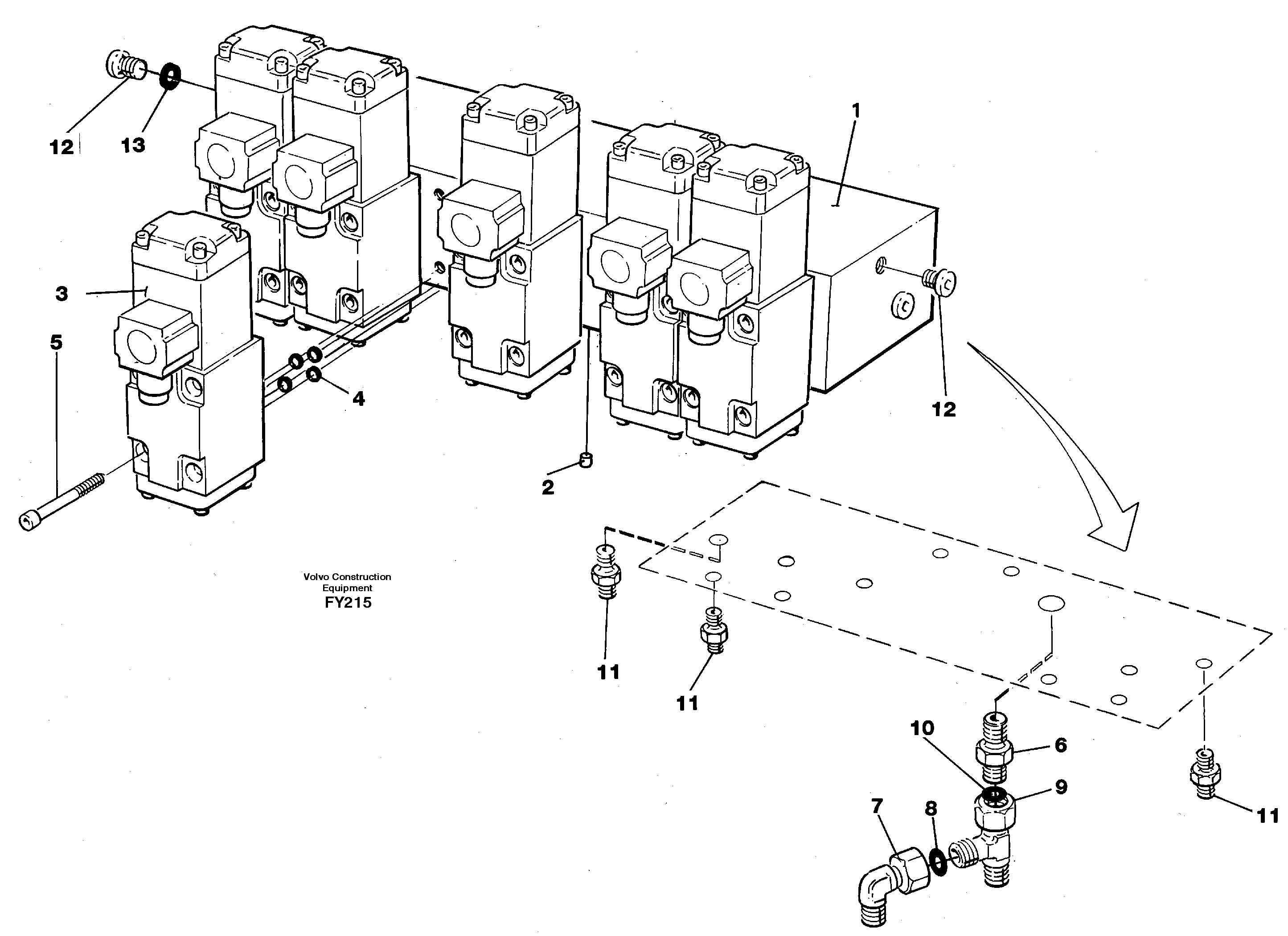 12
13
1
3
5
4
12
2
Volvo Construction Equipment
FY215
11
11
10
6
9
7
8
11