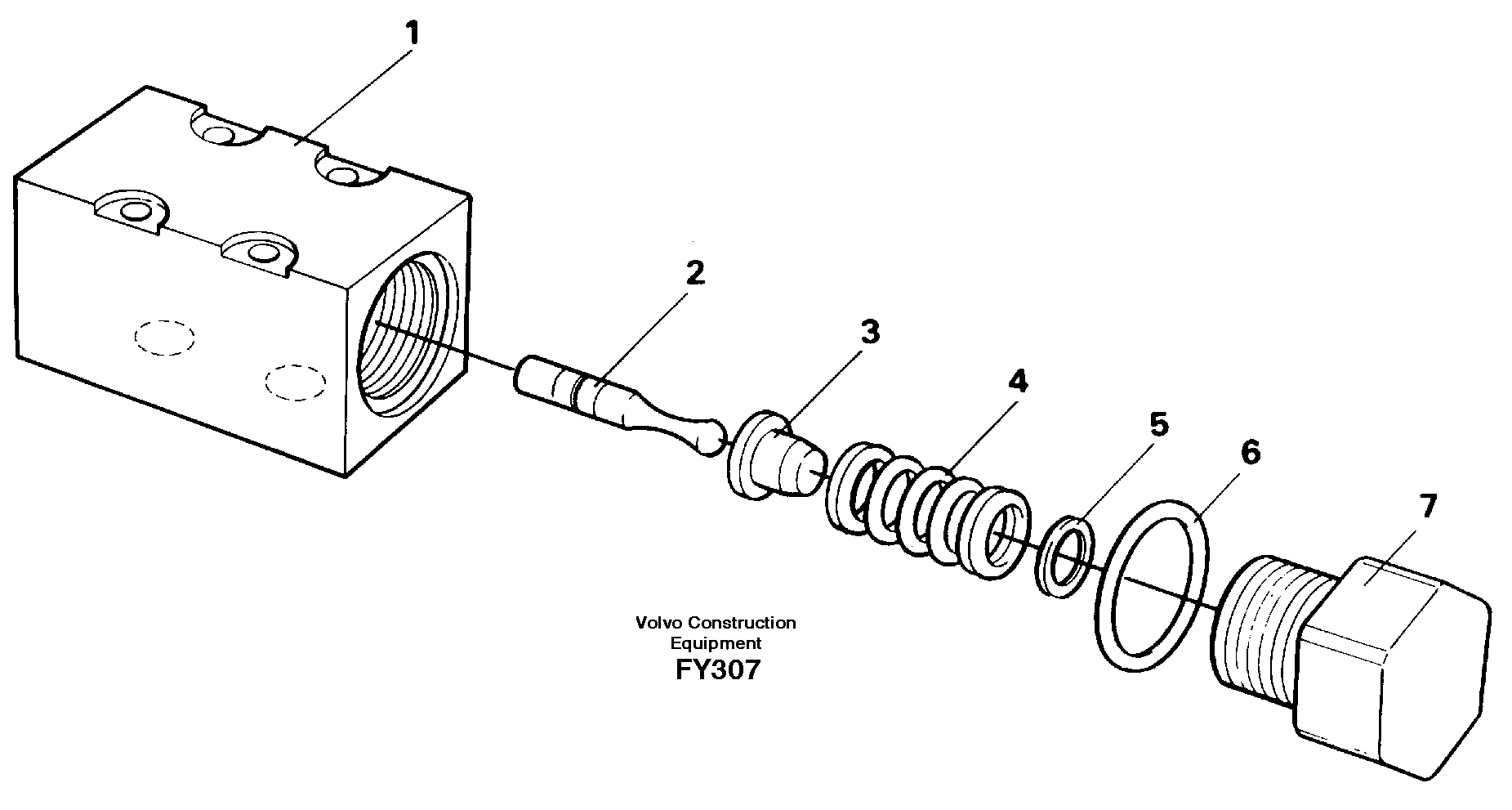 1

2

3

4

5

6

7

Volvo Construction
Equipment
FY307