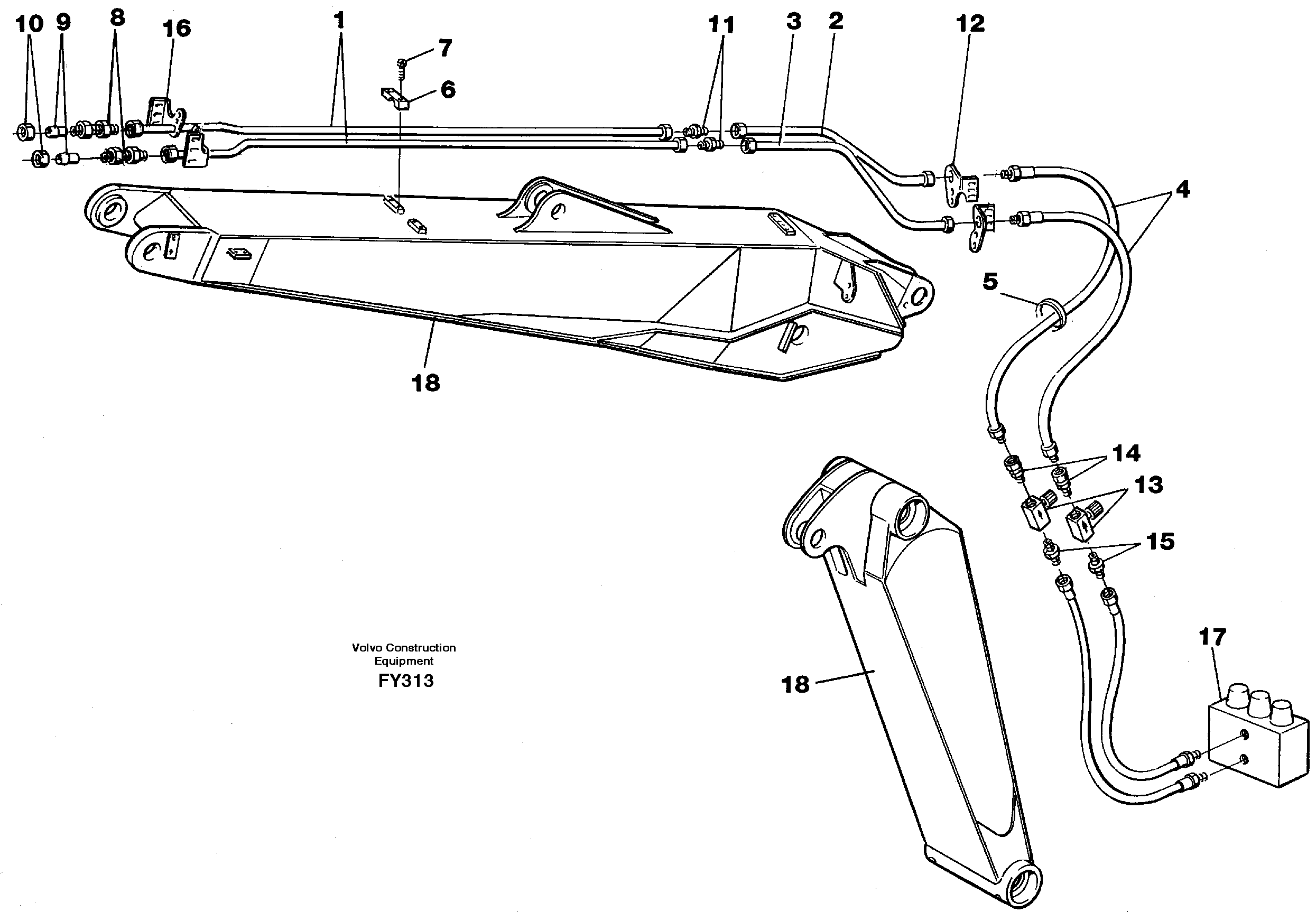 10 9 8 16 1 7 6 11 3 2 12 4 5 18 14 13 15 17 18

Volvo Construction Equipment
FY313