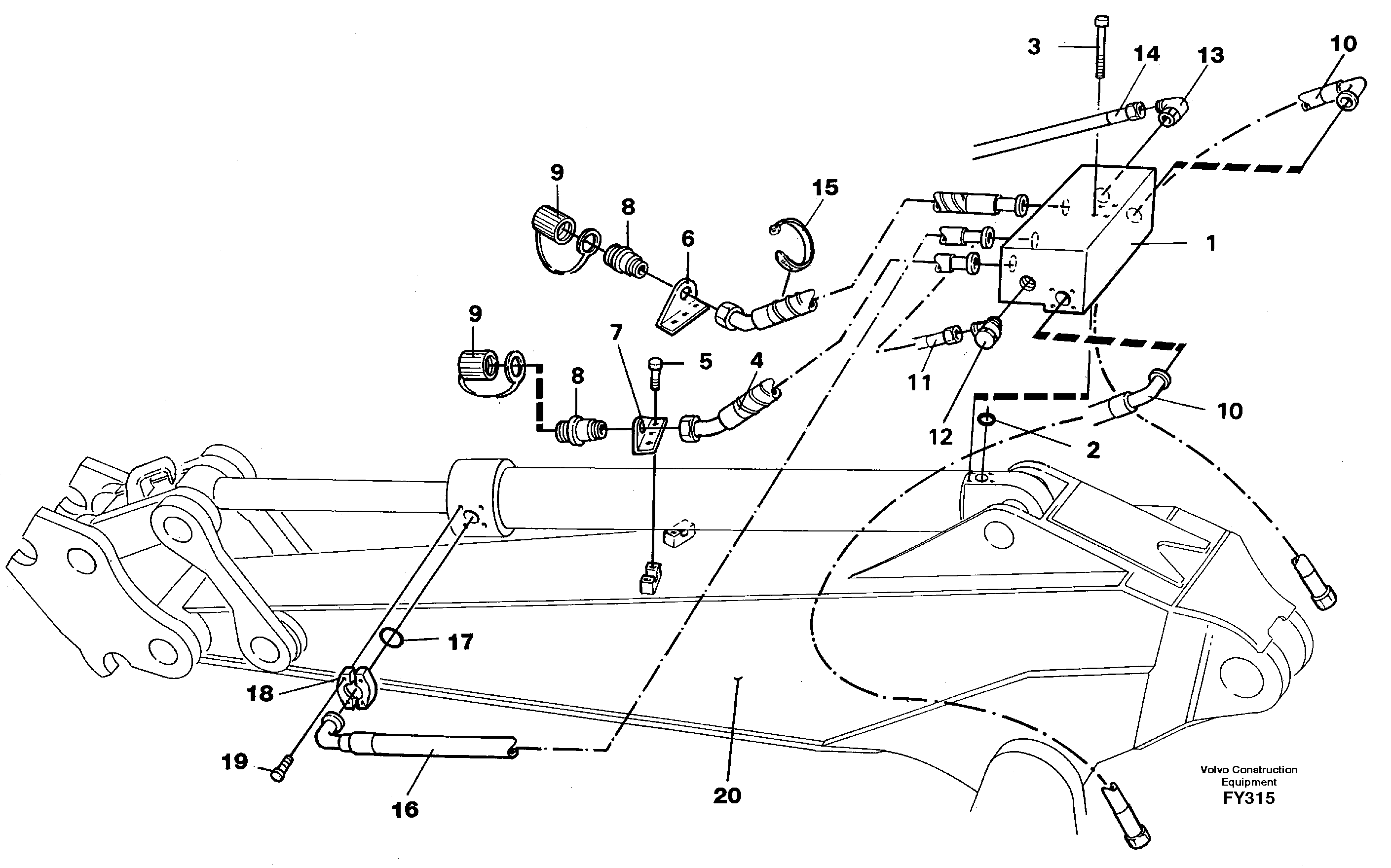 3
14
13
10
9
8
15
6
1
9
7
5
4
8
11
12
10
2
17
18
19
16
20
Volvo Construction Equipment
FY315