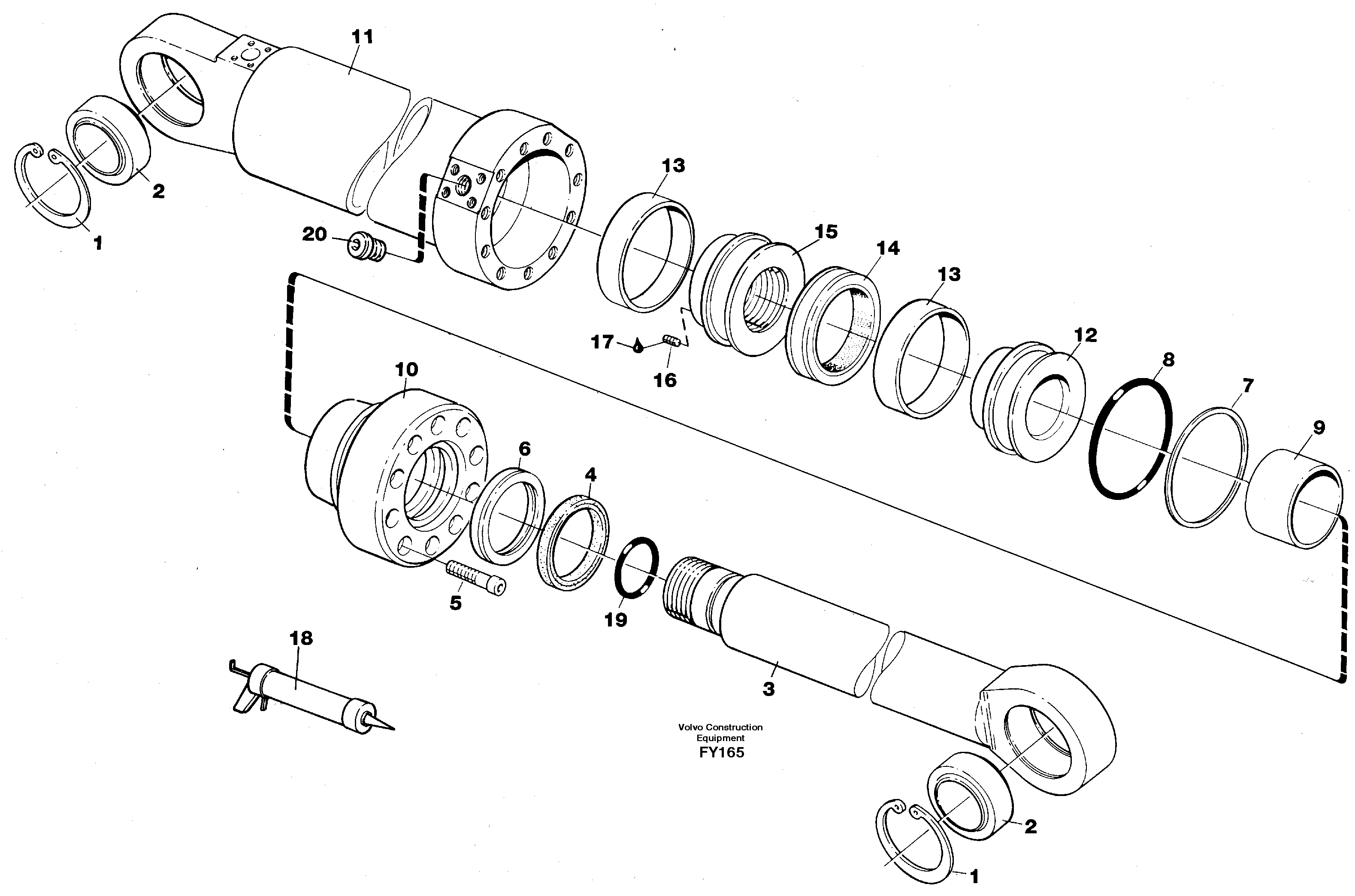 11
2
1
20
13
15
14
13
17
16
12
8
7
9
10
6
4
5
19
18
3
Volvo Construction Equipment
FY165
2
1