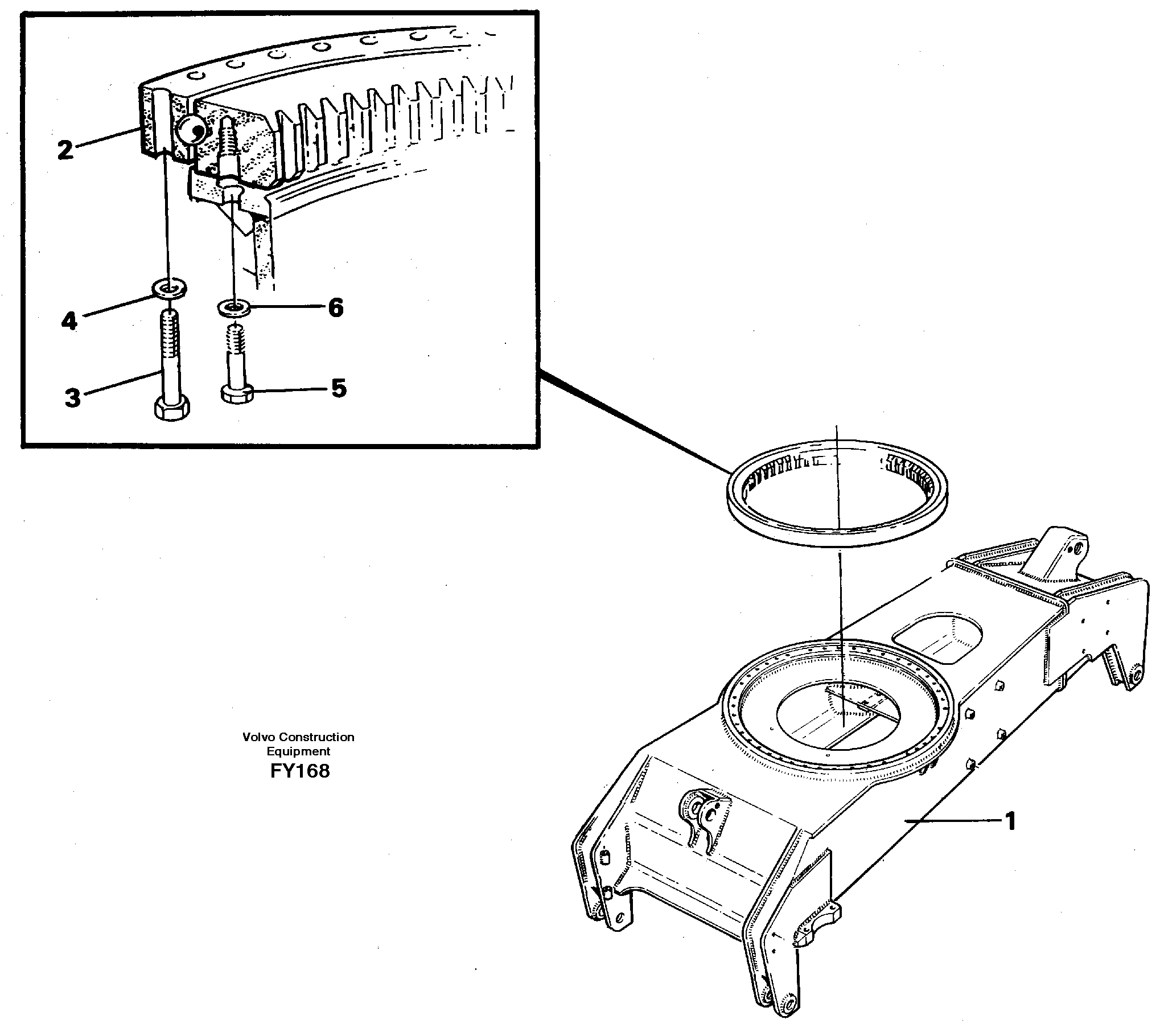 2

4

6

3

5

Volvo Construction Equipment
FY168

1