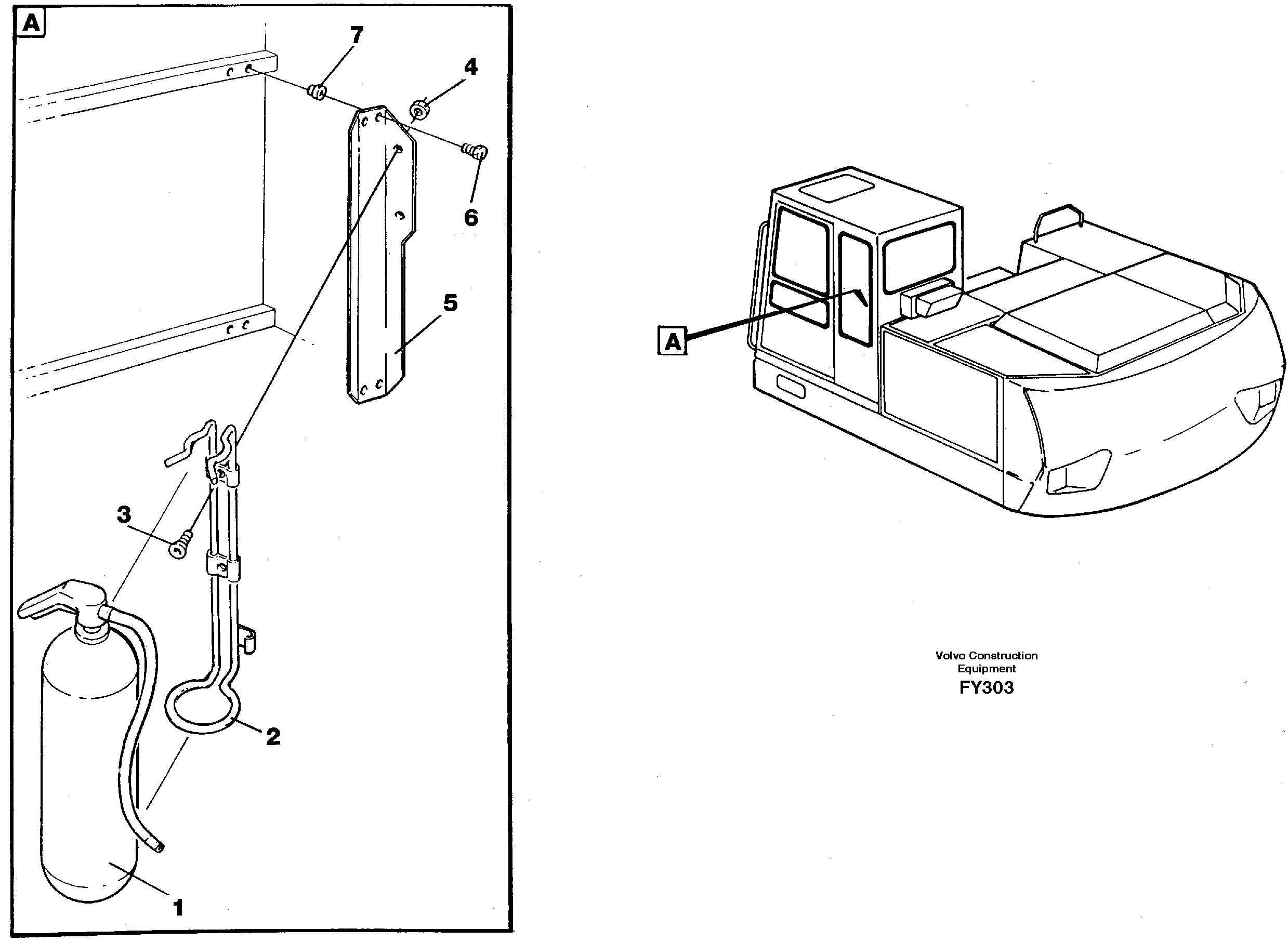 A

7

4

6

5

3

2

1

A

Volvo Construction
Equipment
FY303