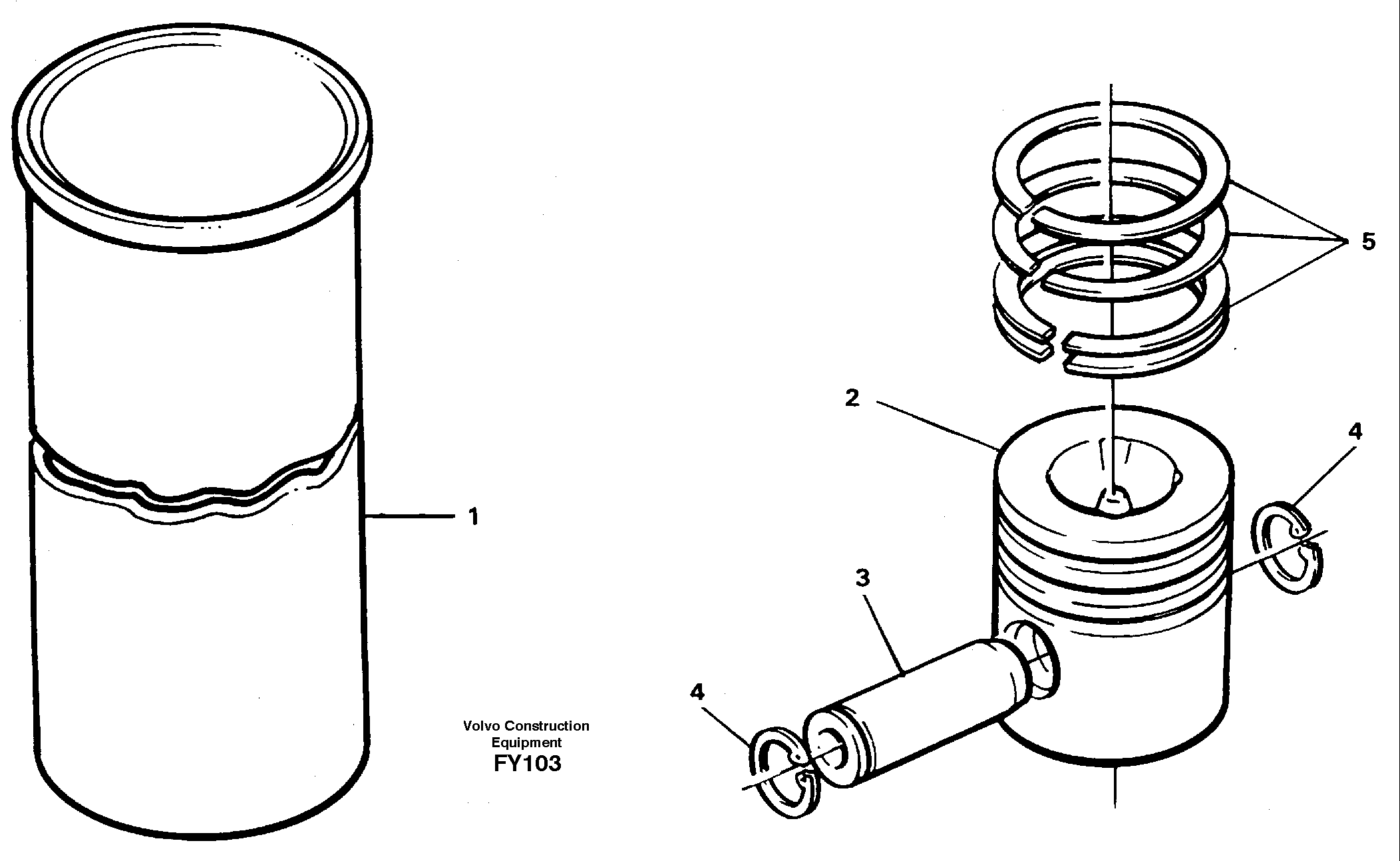 5

2

4

1

3

4

Volvo Construction
Equipment
FY103