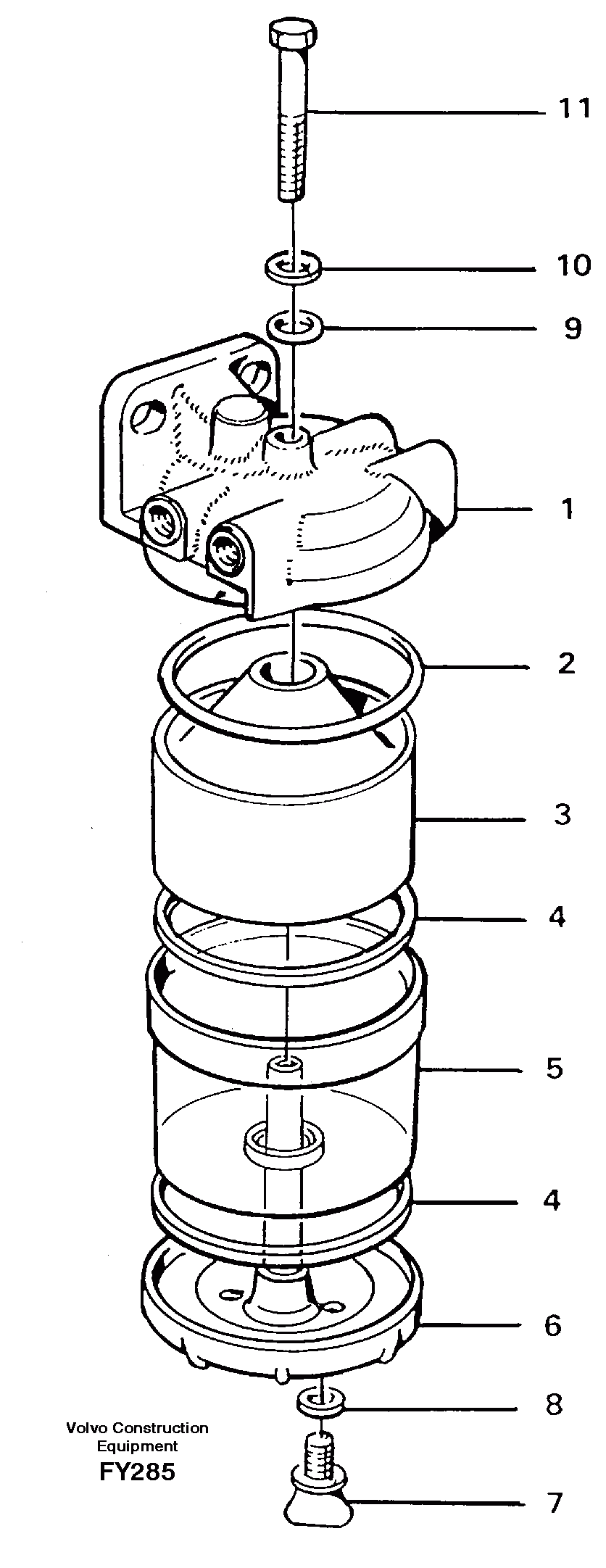 11
10
9
1
2
3
4
5
4
6
8
7

Volvo Construction Equipment
FY285